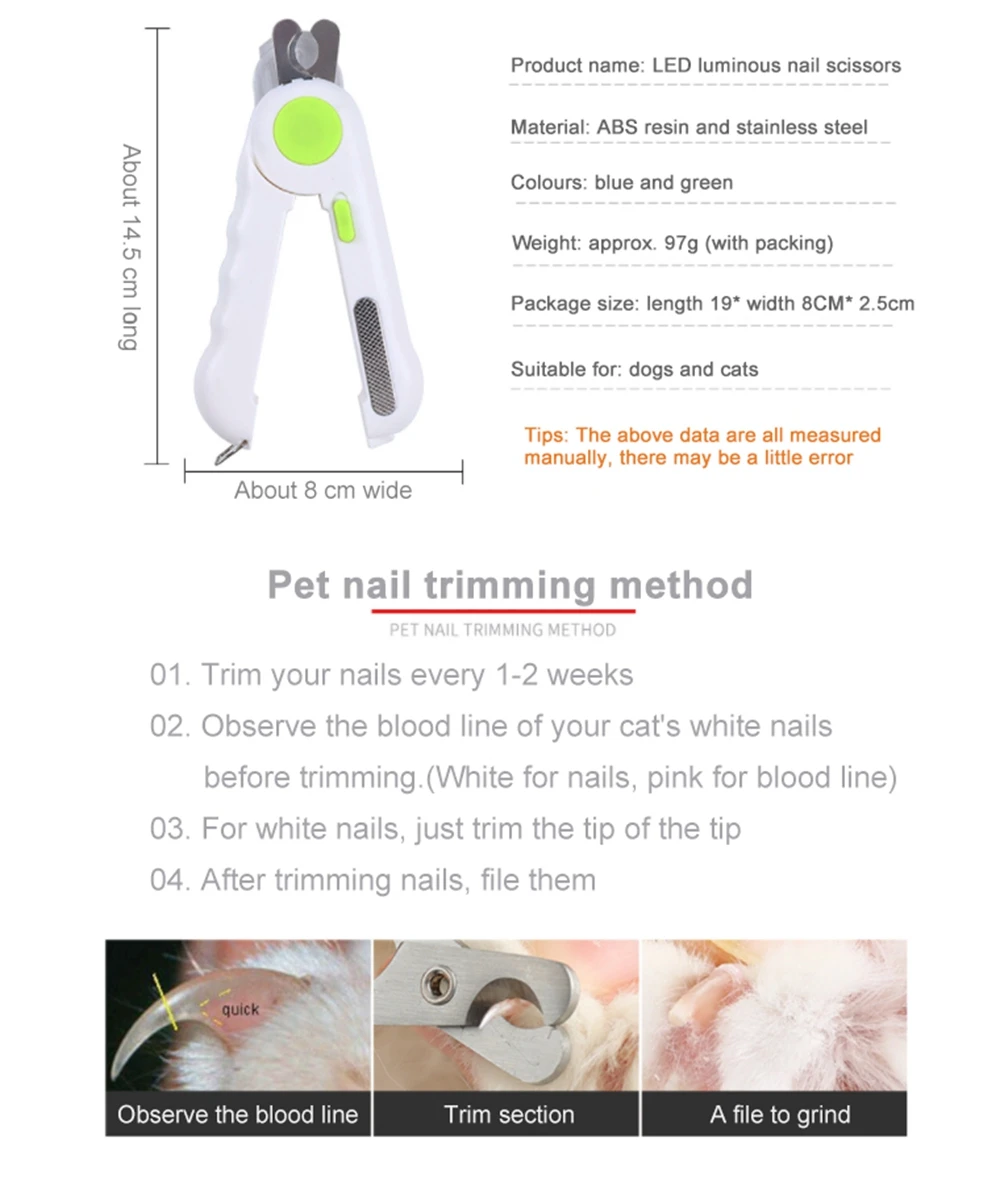 About 14.5 cm long

About 8 cm wide

Product name: LED luminous nail scissors

Material: ABS resin and stainless steel

Colours: blue and green

Weight: approx. 97g (with packing)

Package size: length 19* width 8CM* 2.5cm

Suitable for: dogs and cats

Tips: The above data are all measured manually, there may be a little error

Pet nail trimming method

PET NAIL TRIMMING METHOD

01. Trim your nails every 1-2 weeks

02. Observe the blood line of your cat's white nails before trimming.(White for nails, pink for blood line)

03. For white nails, just trim the tip of the tip

04. After trimming nails, file them

quick

Observe the blood line

Trim section

A file to grind