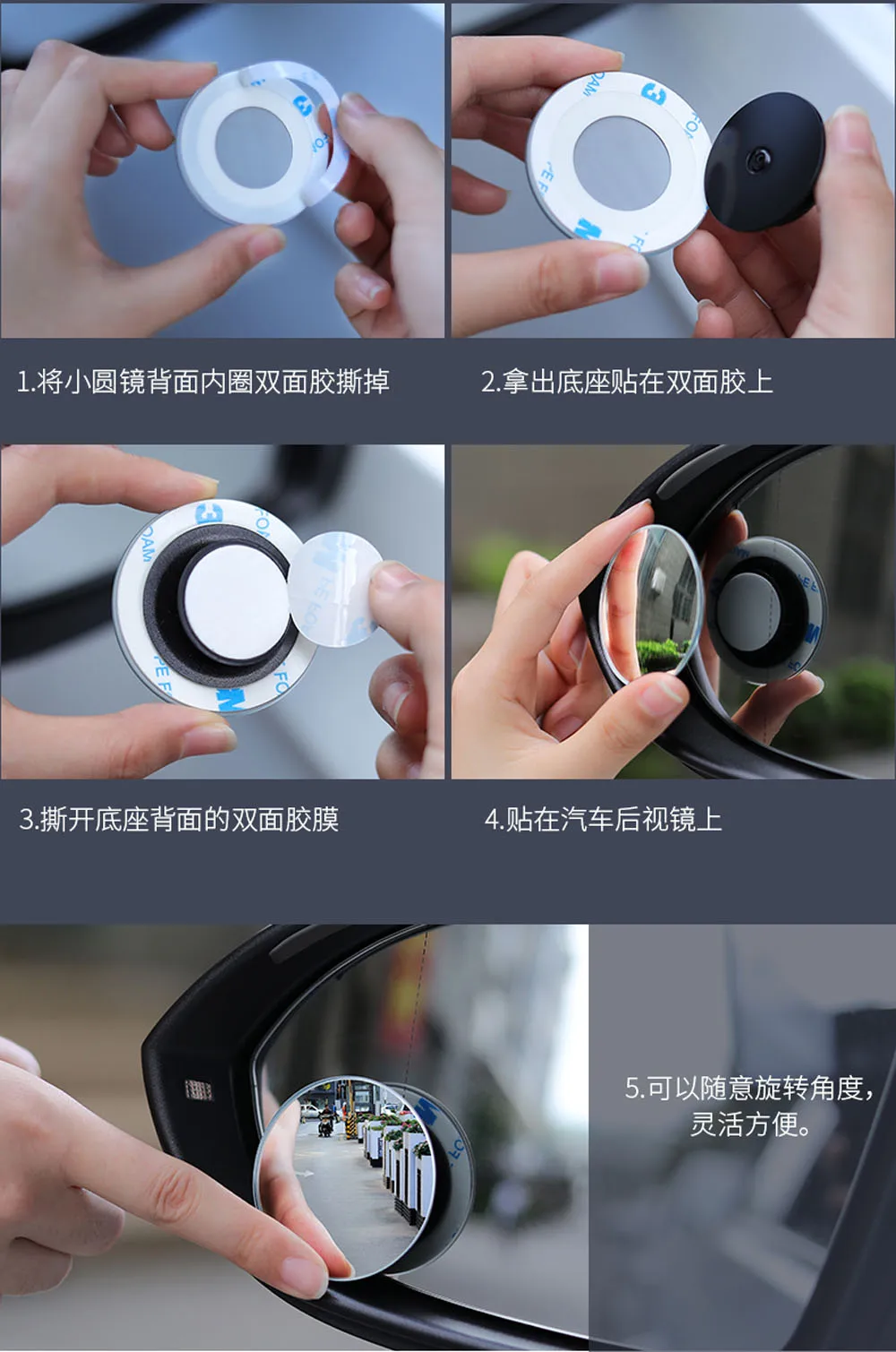 1.将小圆镜背面内圈双面胶撕掉

2.拿出底座贴在双面胶上

3.撕开底座背面的双面胶膜

4.贴在汽车后视镜上

5.可以随意旋转角度，灵活方便。