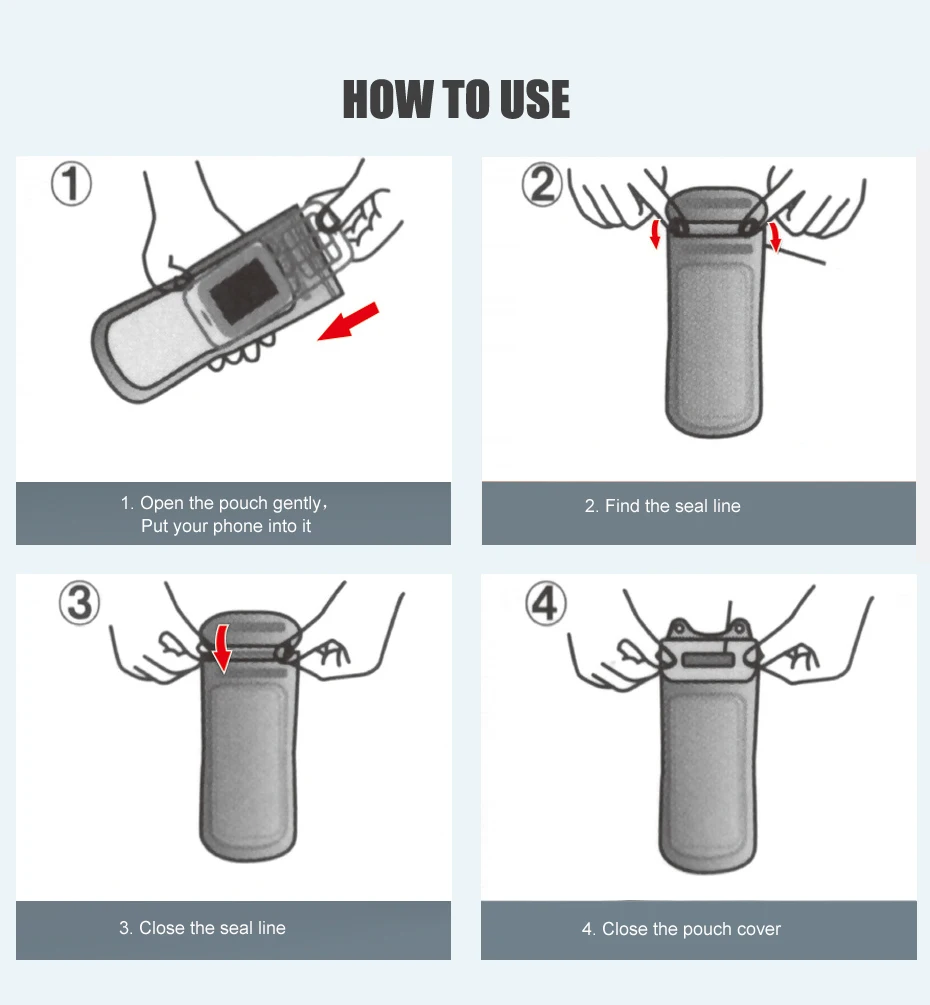 HOW TO USE

①

1. Open the pouch gently，
Put your phone into it

②

2. Find the seal line

③

3. Close the seal line

④

4. Close the pouch cover