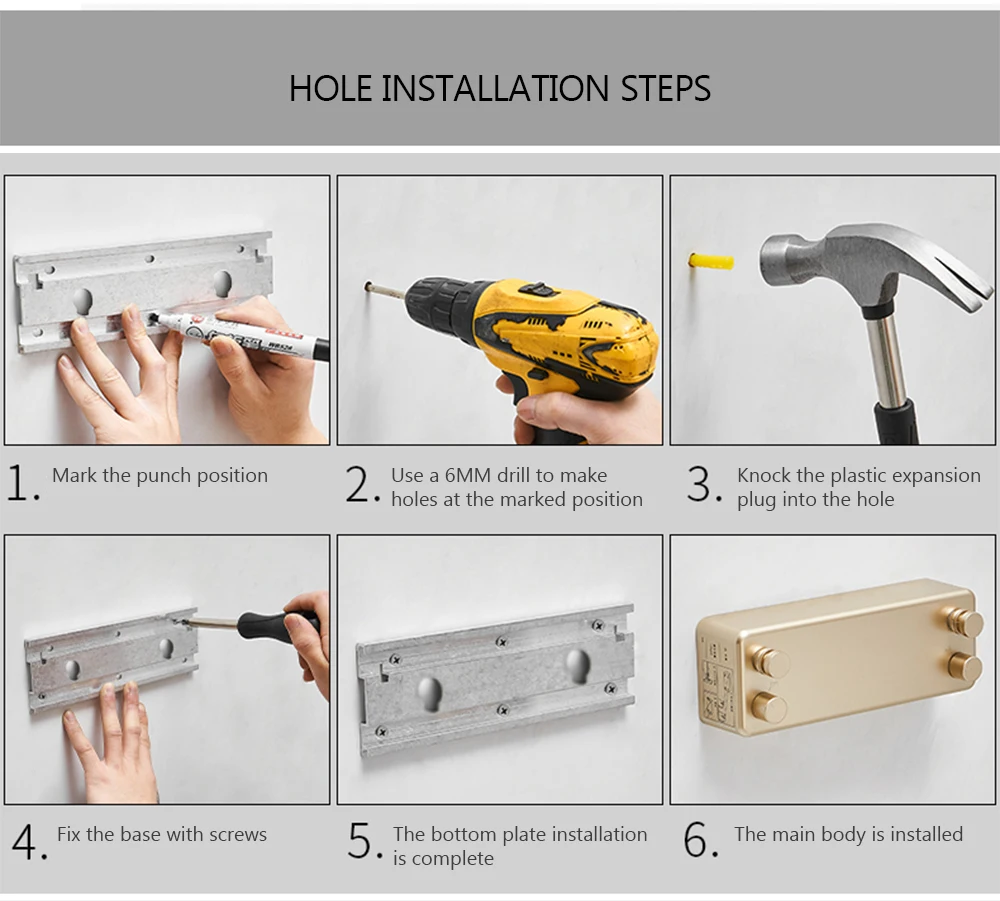 HOLE INSTALLATION STEPS

1. Mark the punch position

2. Use a 6MM drill to make holes at the marked position

3. Knock the plastic expansion plug into the hole

4. Fix the base with screws

5. The bottom plate installation is complete

6. The main body is installed