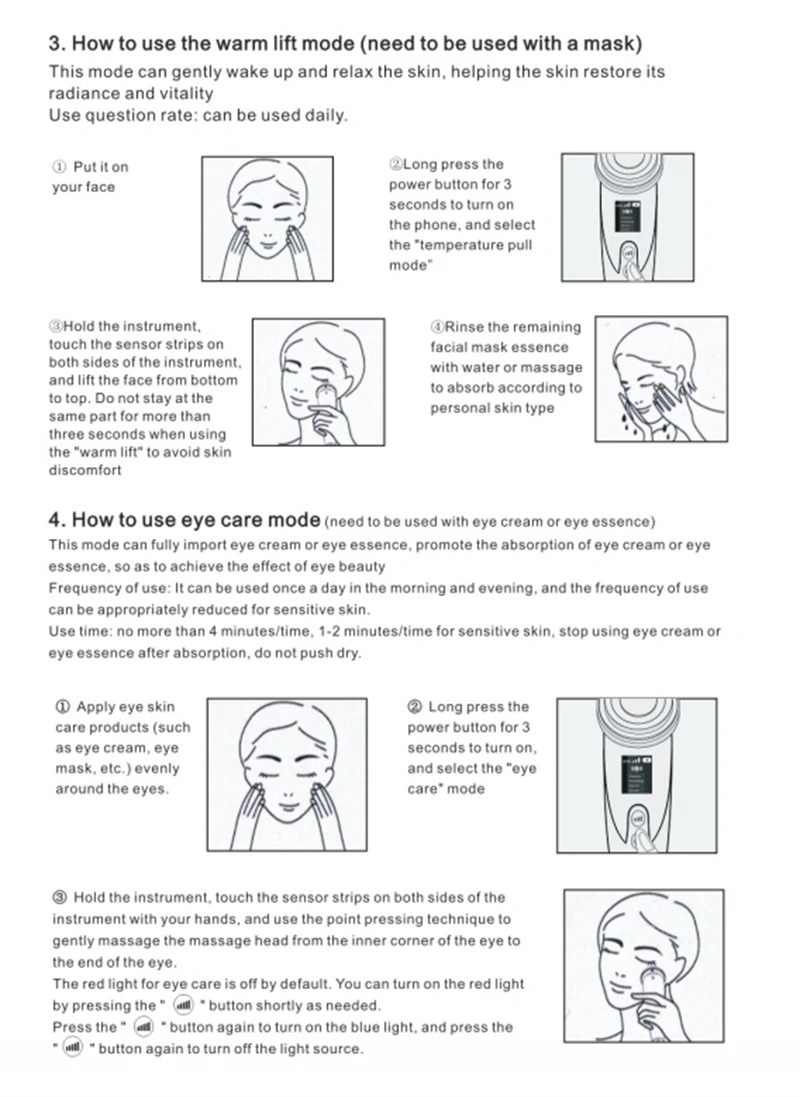 3. How to use the warm lift mode (need to be used with a mask)
This mode can gently wake up and relax the skin, helping the skin restore its radiance and vitality
Use question rate: can be used daily.

① Put it on your face

②Long press the power button for 3 seconds to turn on the phone, and select the "temperature pull mode"

③Hold the instrument, touch the sensor strips on both sides of the instrument, and lift the face from bottom to top. Do not stay at the same part for more than three seconds when using the "warm lift" to avoid skin discomfort

④Rinse the remaining facial mask essence with water or massage to absorb according to personal skin type

4. How to use eye care mode (need to be used with eye cream or eye essence)
This mode can fully import eye cream or eye essence, promote the absorption of eye cream or eye essence, so as to achieve the effect of eye beauty
Frequency of use: It can be used once a day in the morning and evening, and the frequency of use can be appropriately reduced for sensitive skin.
Use time: no more than 4 minutes/time, 1-2 minutes/time for sensitive skin, stop using eye cream or eye essence after absorption, do not push dry.

① Apply eye skin care products (such as eye cream, eye mask, etc.) evenly around the eyes.

② Long press the power button for 3 seconds to turn on, and select the "eye care" mode

③ Hold the instrument, touch the sensor strips on both sides of the instrument with your hands, and use the point pressing technique to gently massage the massage head from the inner corner of the eye to the end of the eye.
The red light for eye care is off by default. You can turn on the red light by pressing the " " button shortly as needed.
Press the " " button again to turn on the blue light, and press the " " button again to turn off the light source.