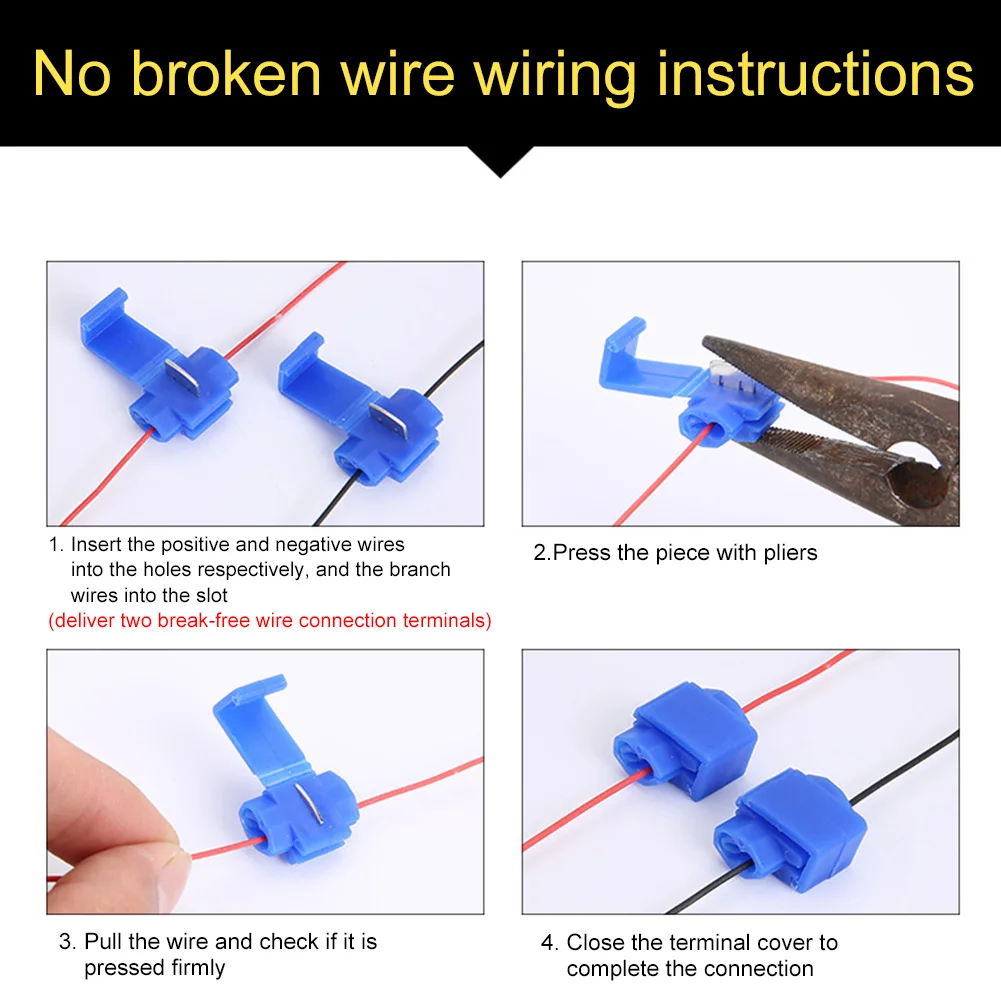 No broken wire wiring instructions

1. Insert the positive and negative wires into the holes respectively, and the branch wires into the slot
(deliver two break-free wire connection terminals)

2.Press the piece with pliers

3. Pull the wire and check if it is pressed firmly

4. Close the terminal cover to complete the connection