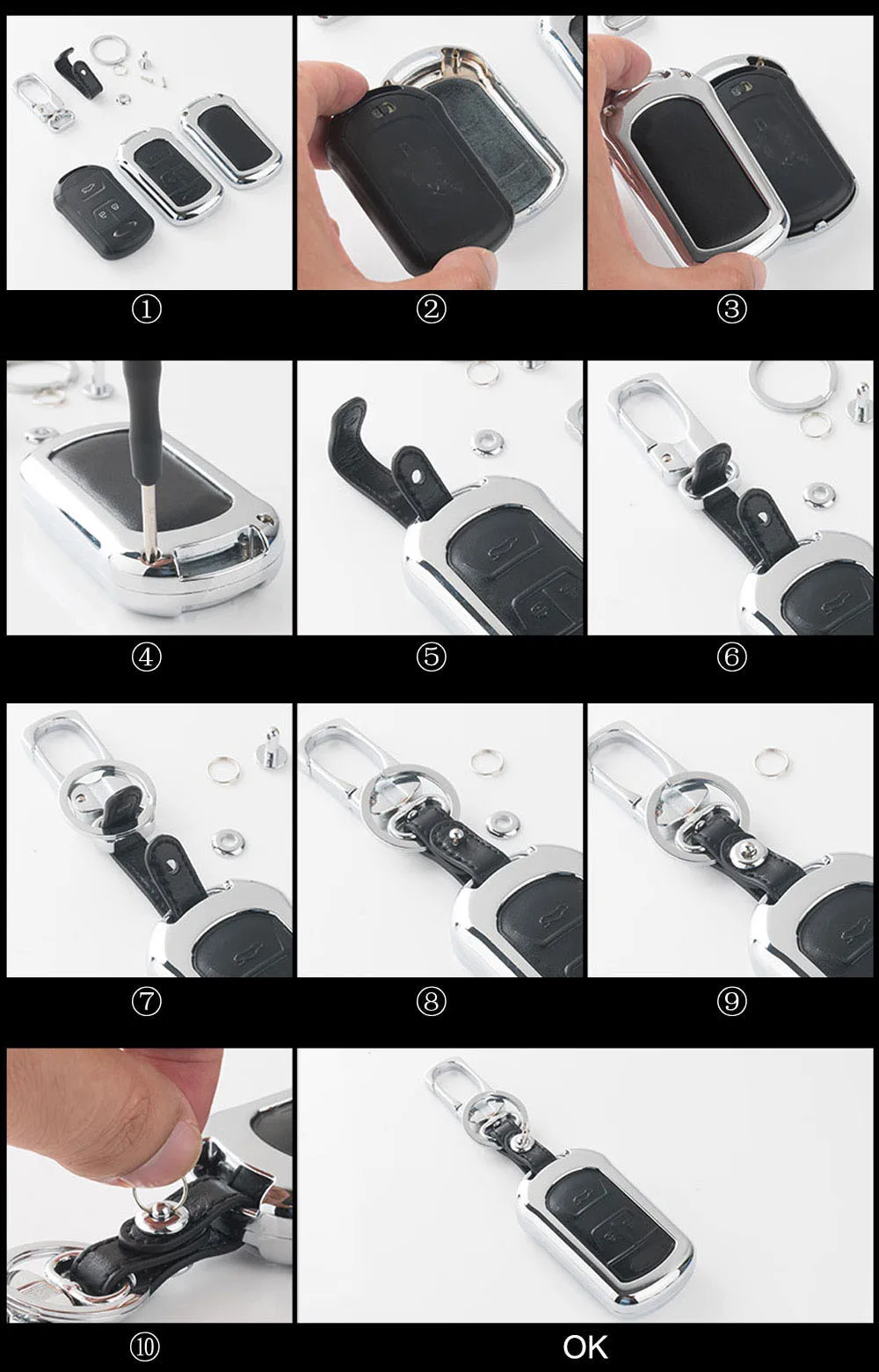 ①

②

③

④

⑤

⑥

⑦

⑧

⑨

⑩

OK