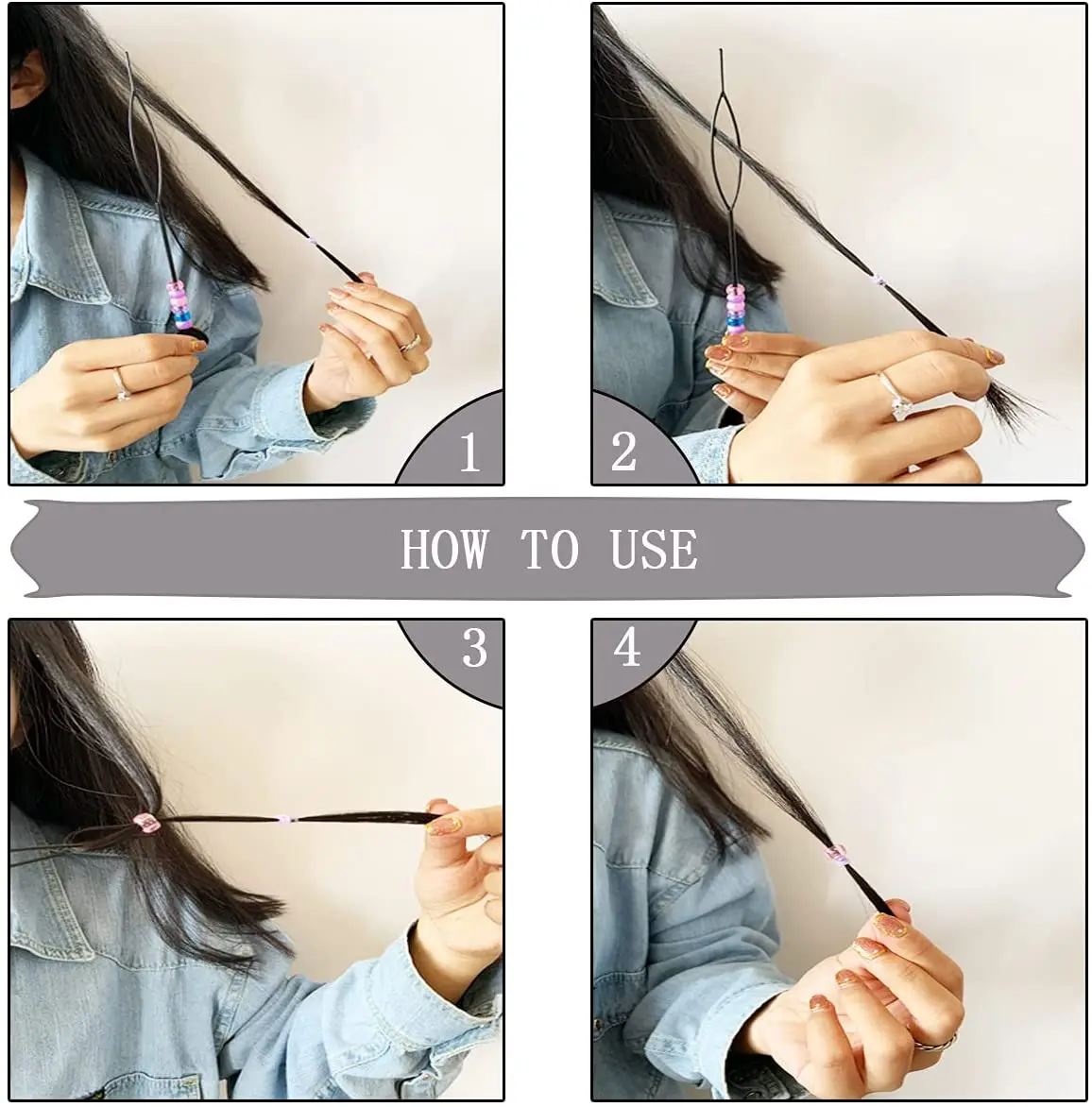 1

2

HOW TO USE

3

4