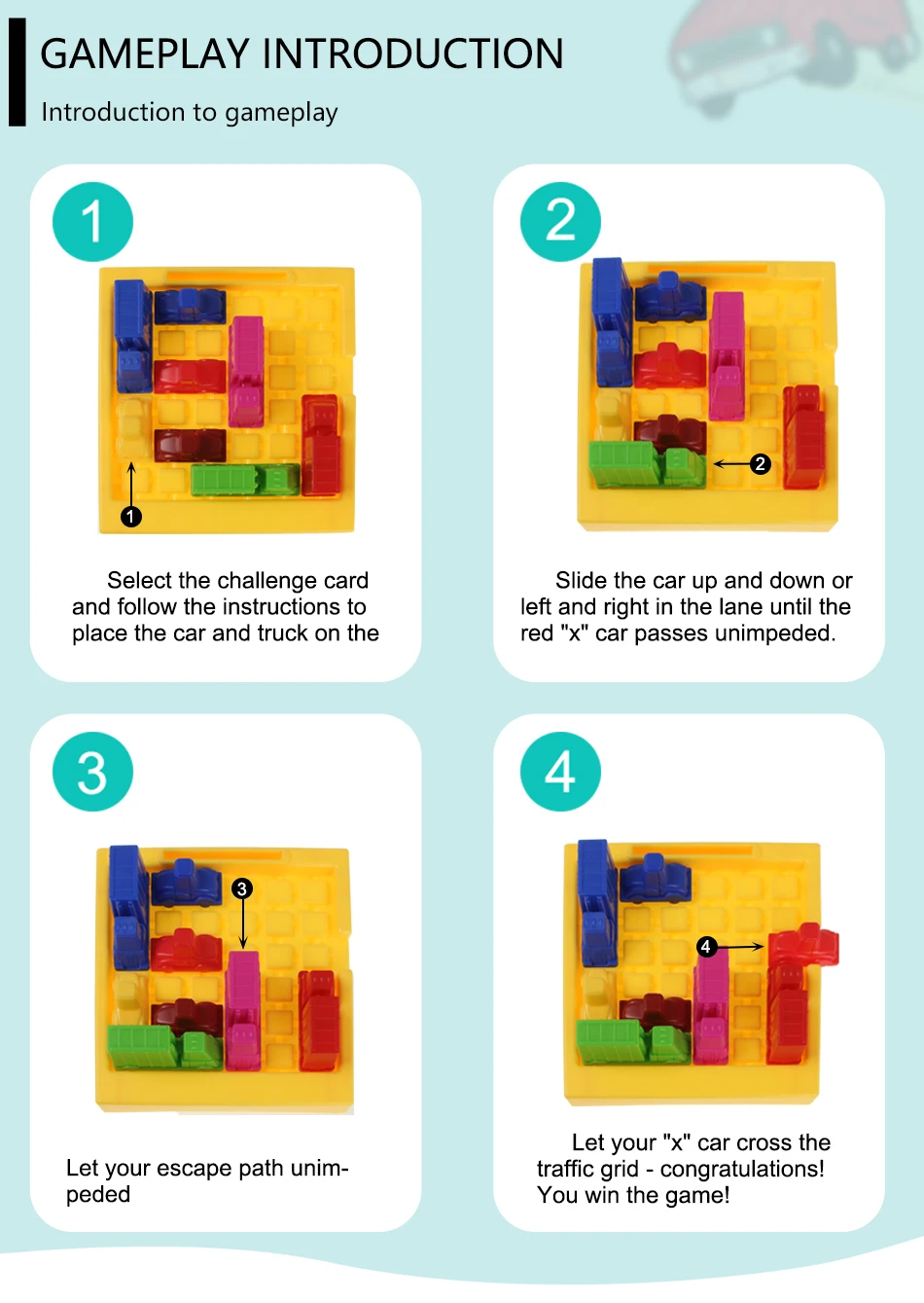 GAMEPLAY INTRODUCTION

Introduction to gameplay

1

1

Select the challenge card and follow the instructions to place the car and truck on the

2

2

Slide the car up and down or left and right in the lane until the red "x" car passes unimpeded.

3

3

Let your escape path unimpeded

4

4

Let your "x" car cross the traffic grid - congratulations! You win the game!