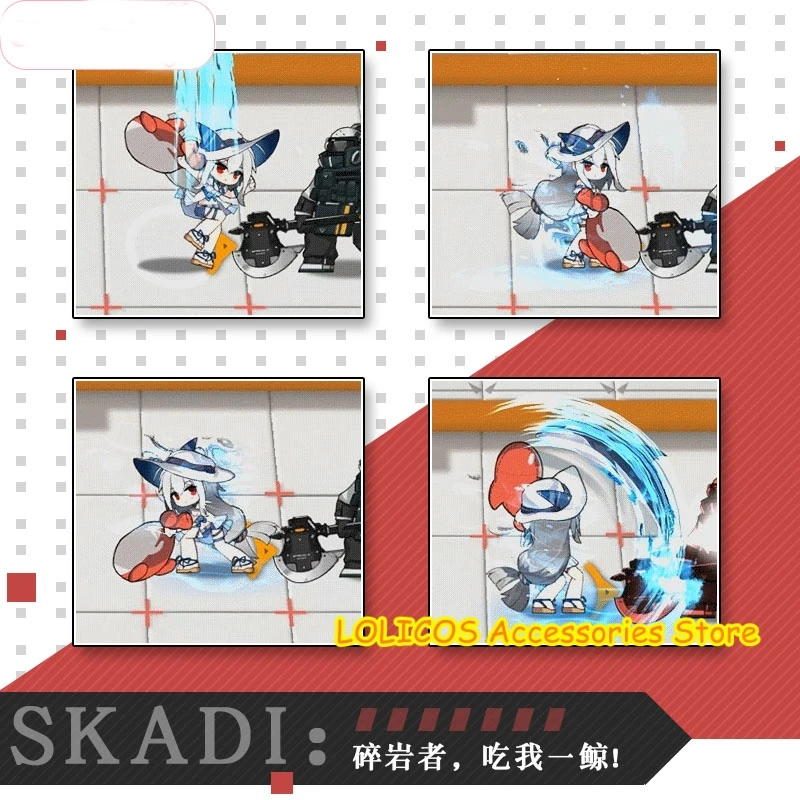 LOLICOS Accessories Store

SKADI: 碎岩者，吃我一鲸!