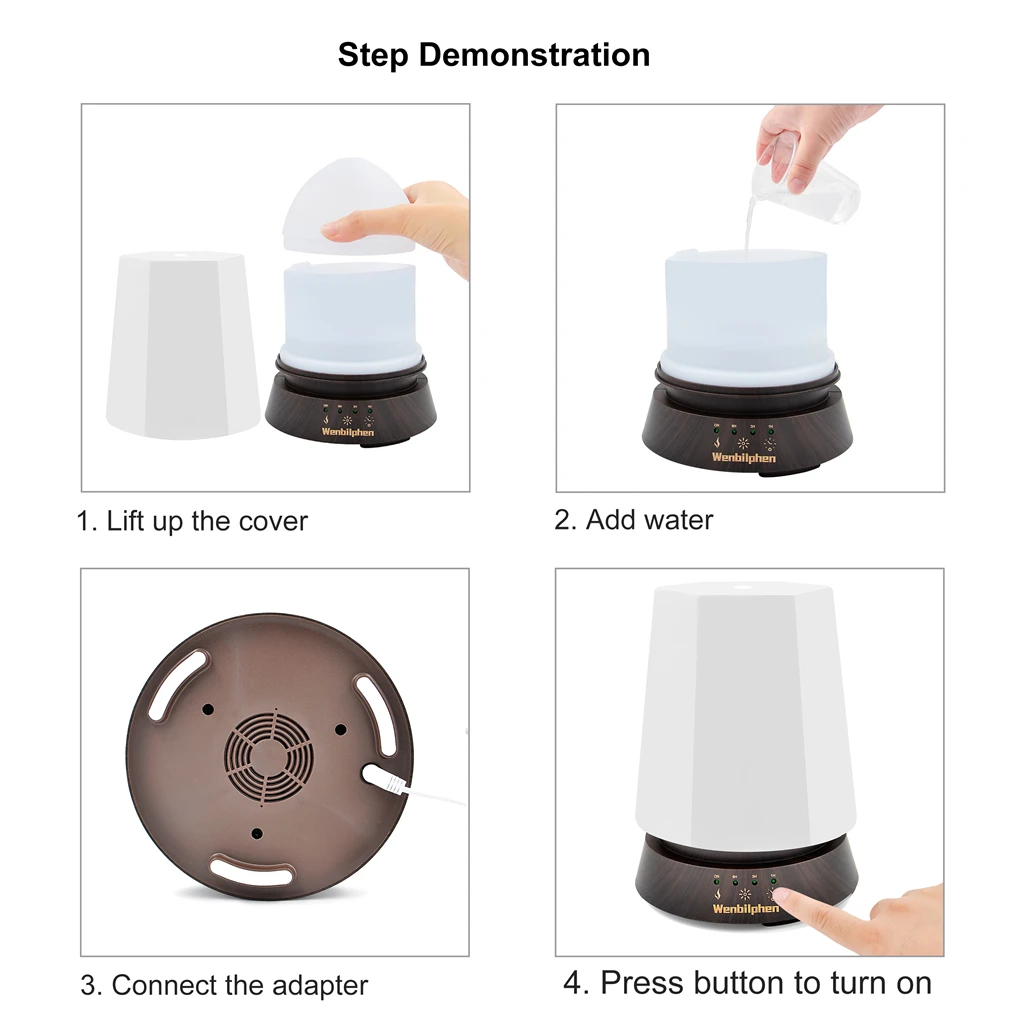 Step Demonstration

Wenbilphen

1. Lift up the cover

Wenbilphen

2. Add water

3. Connect the adapter

Wenbilphen

4. Press button to turn on