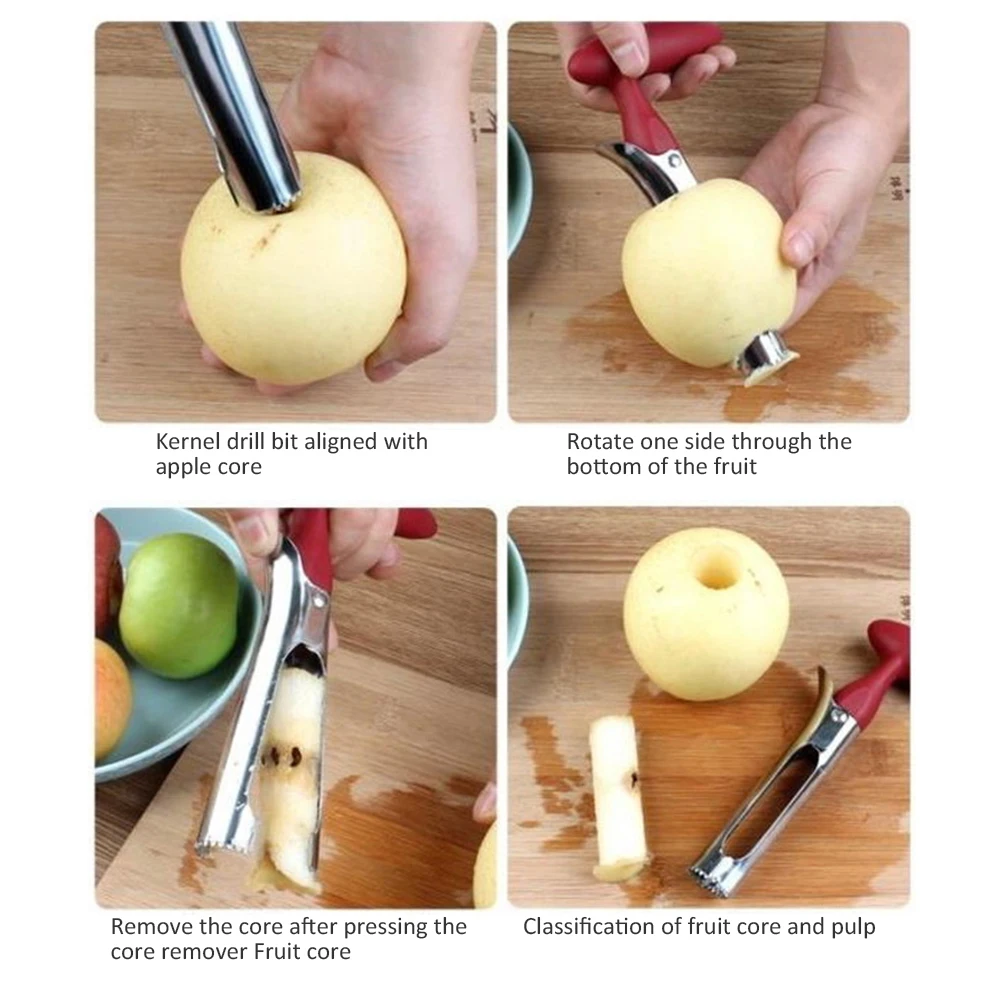 Kernel drill bit aligned with apple core

Rotate one side through the bottom of the fruit

Remove the core after pressing the core remover Fruit core

Classification of fruit core and pulp