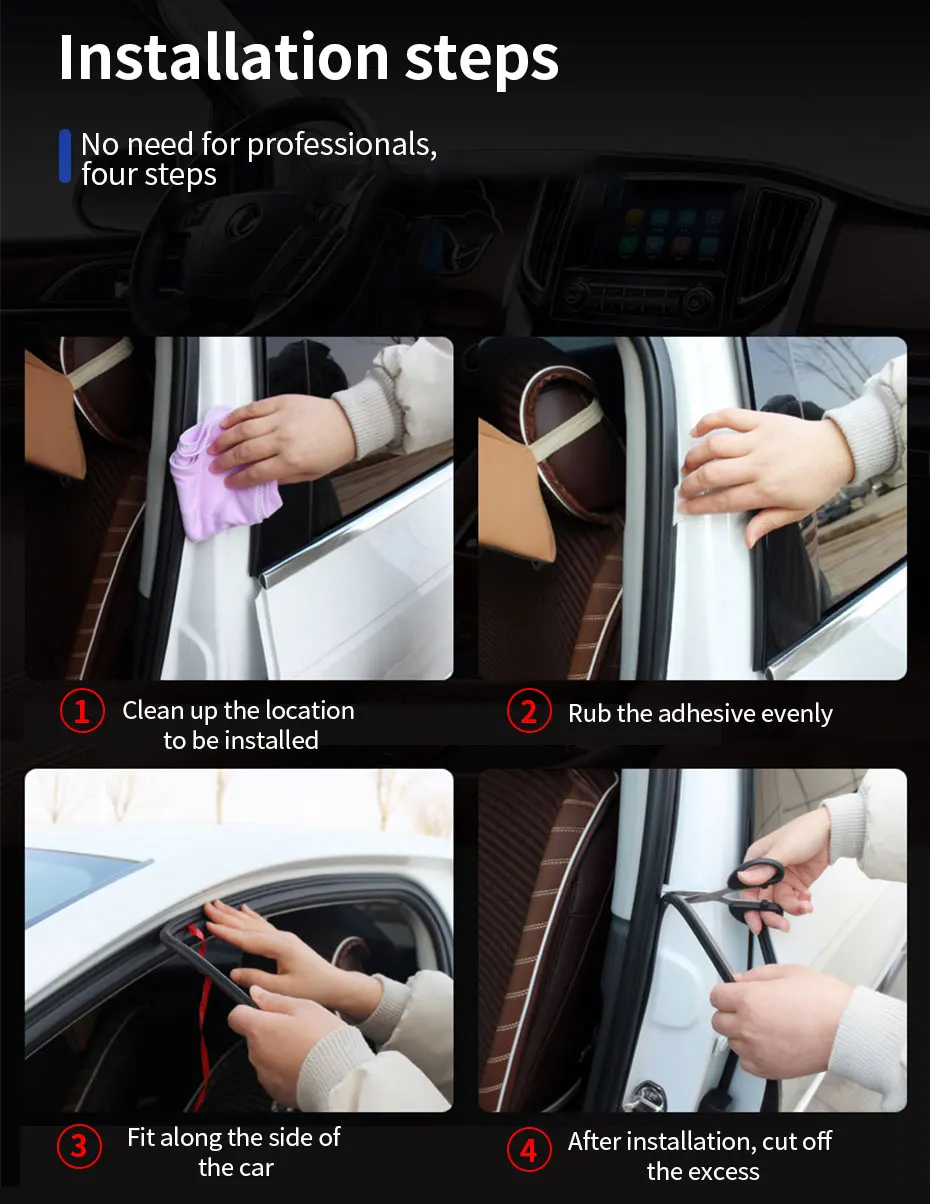 Installation steps

No need for professionals, four steps

1 Clean up the location to be installed

2 Rub the adhesive evenly

3 Fit along the side of the car

4 After installation, cut off the excess