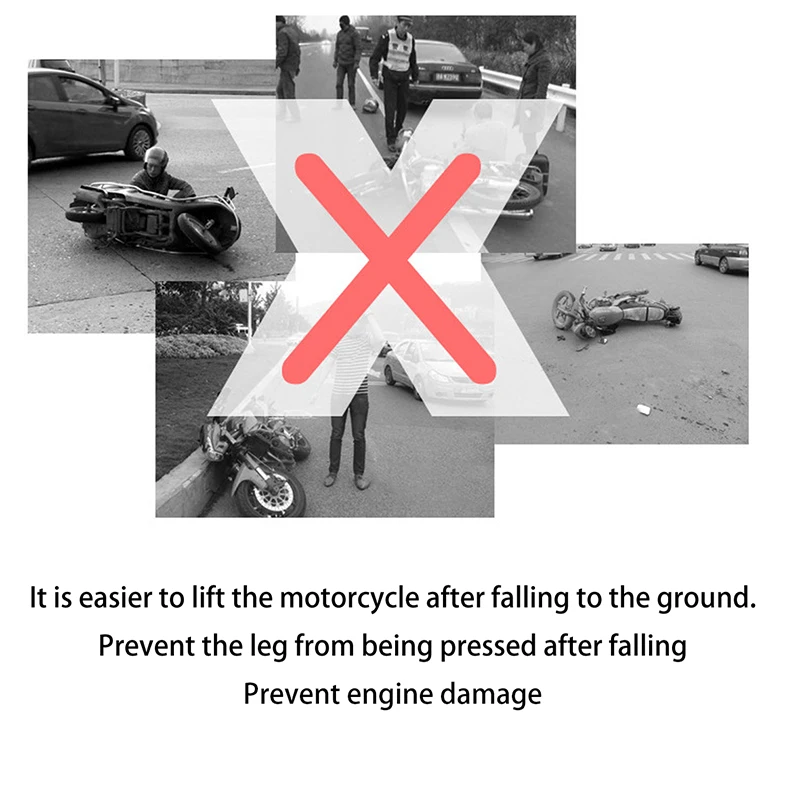 It is easier to lift the motorcycle after falling to the ground.

Prevent the leg from being pressed after falling

Prevent engine damage