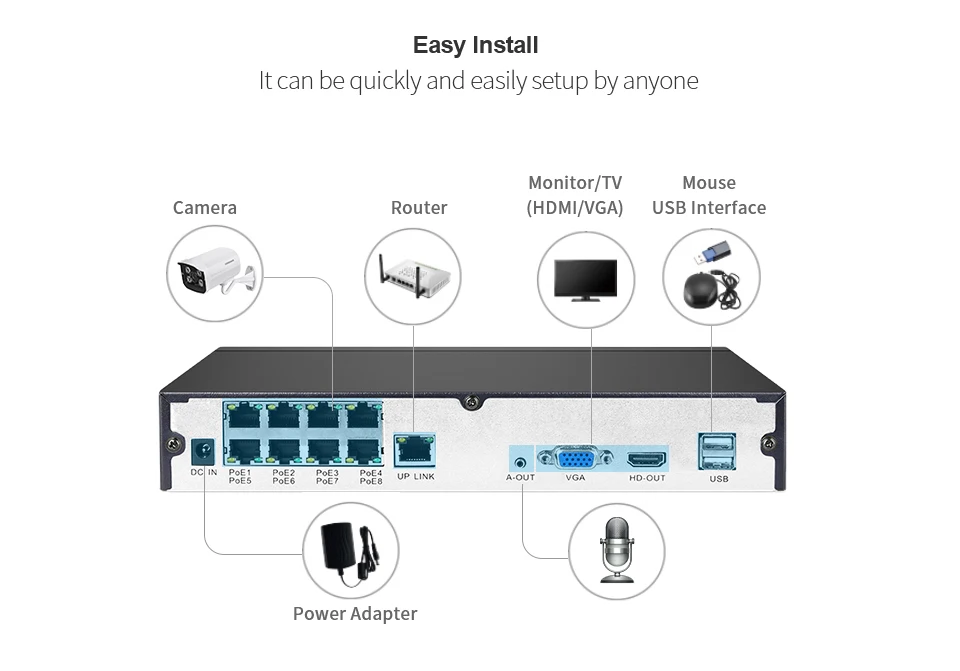 Easy Install
It can be quickly and easily setup by anyone

Camera

Router

Monitor/TV
(HDMI/VGA)

Mouse
USB Interface

DC IN

PoE1
PoE5

PoE2
PoE6

PoE3
PoE7

PoE4
PoE8

UP LINK

A-OUT

VGA

HD-OUT

USB

Power Adapter