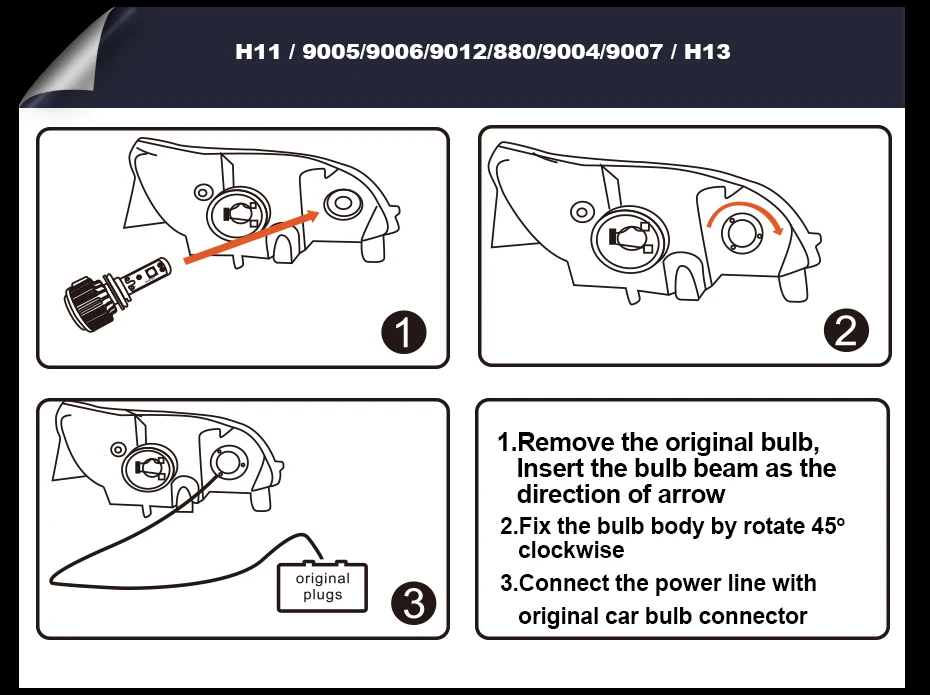 H11 / 9005/9006/9012/880/9004/9007 / H13

1

2

original plugs

3

1.Remove the original bulb, Insert the bulb beam as the direction of arrow

2.Fix the bulb body by rotate 45° clockwise

3.Connect the power line with original car bulb connector