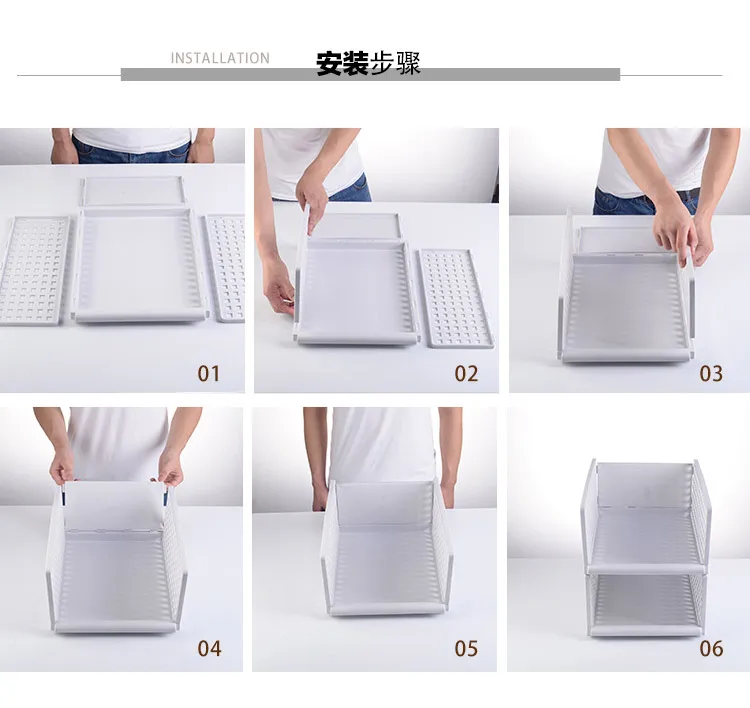 INSTALLATION 安装步骤

01

02

03

04

05

06