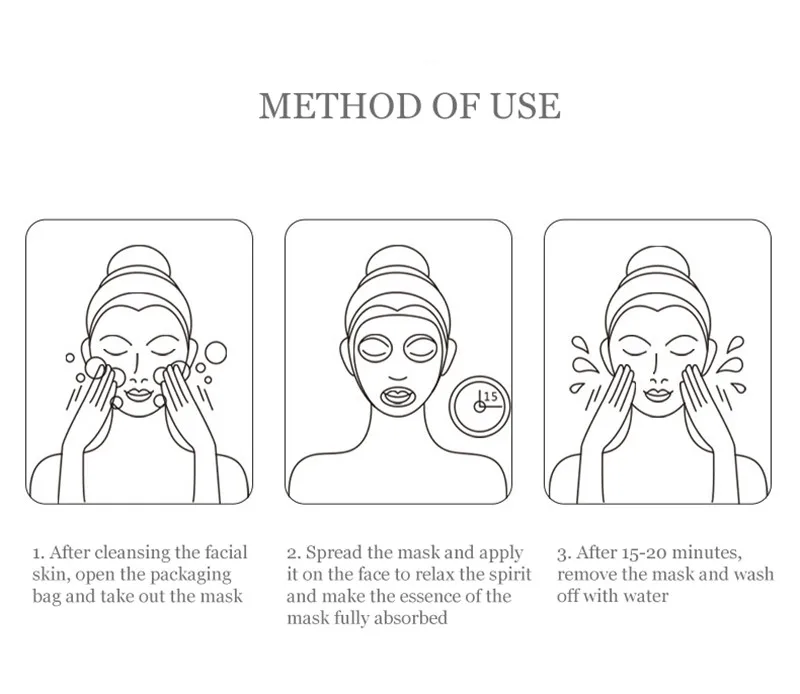 METHOD OF USE

15

1. After cleansing the facial skin, open the packaging bag and take out the mask

2. Spread the mask and apply it on the face to relax the spirit and make the essence of the mask fully absorbed

3. After 15-20 minutes, remove the mask and wash off with water