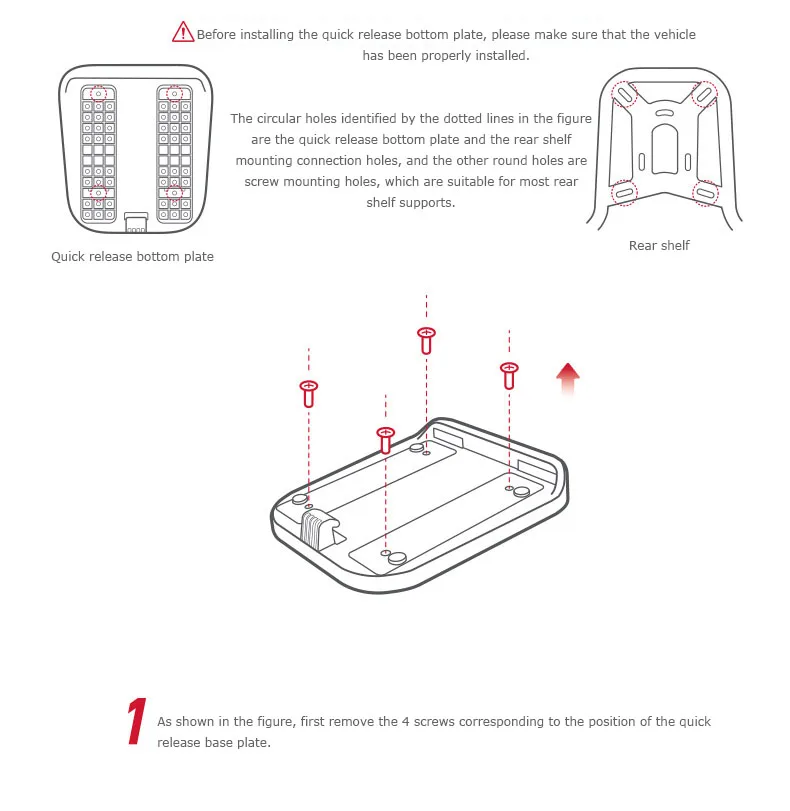 Before installing the quick release bottom plate, please make sure that the vehicle has been properly installed.

The circular holes identified by the dotted lines in the figure are the quick release bottom plate and the rear shelf mounting connection holes, and the other round holes are screw mounting holes, which are suitable for most rear shelf supports.

Quick release bottom plate

Rear shelf

1 As shown in the figure, first remove the 4 screws corresponding to the position of the quick release base plate.