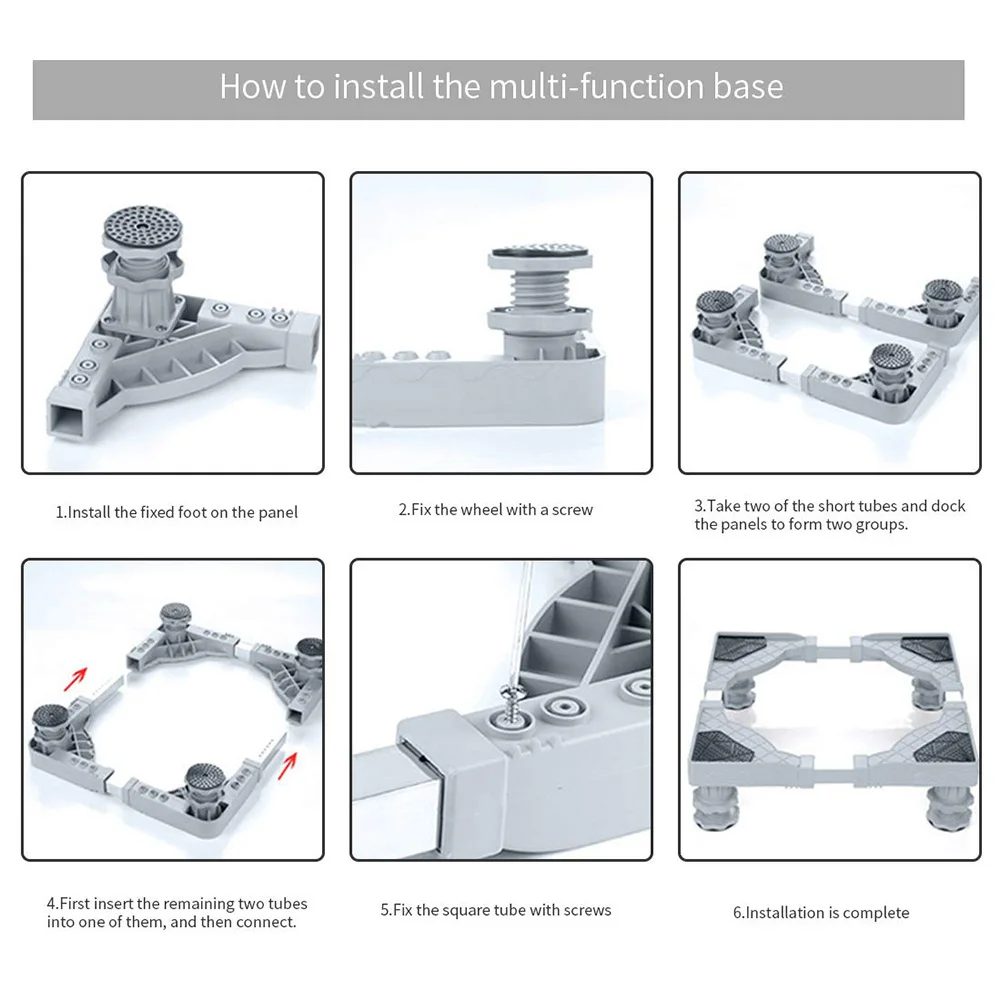 How to install the multi-function base

1.Install the fixed foot on the panel

2.Fix the wheel with a screw

3.Take two of the short tubes and dock the panels to form two groups.

4.First insert the remaining two tubes into one of them, and then connect.

5.Fix the square tube with screws

6.Installation is complete