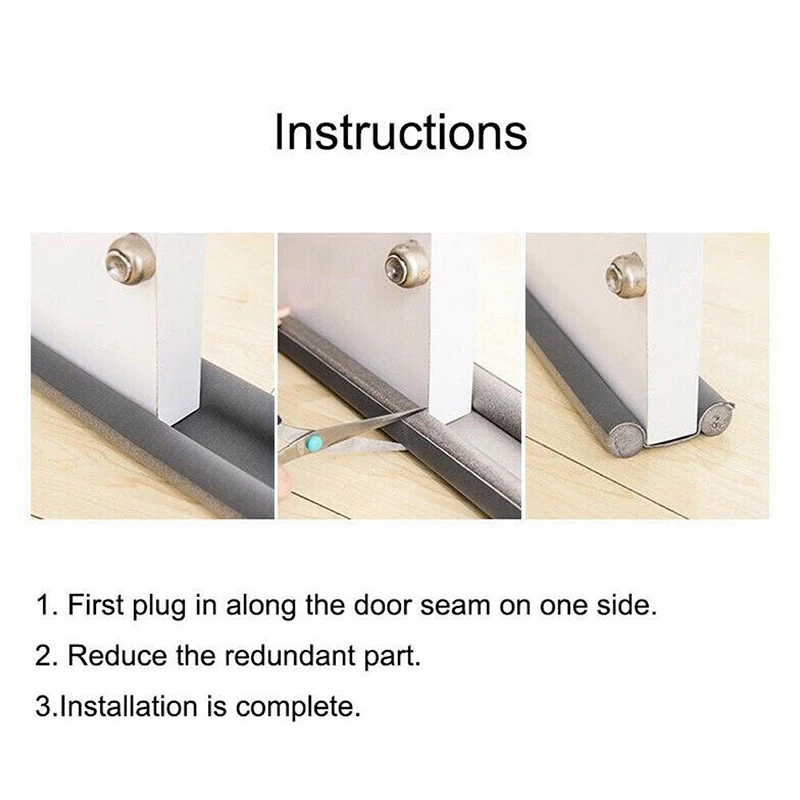 Instructions

1. First plug in along the door seam on one side.

2. Reduce the redundant part.

3.Installation is complete.