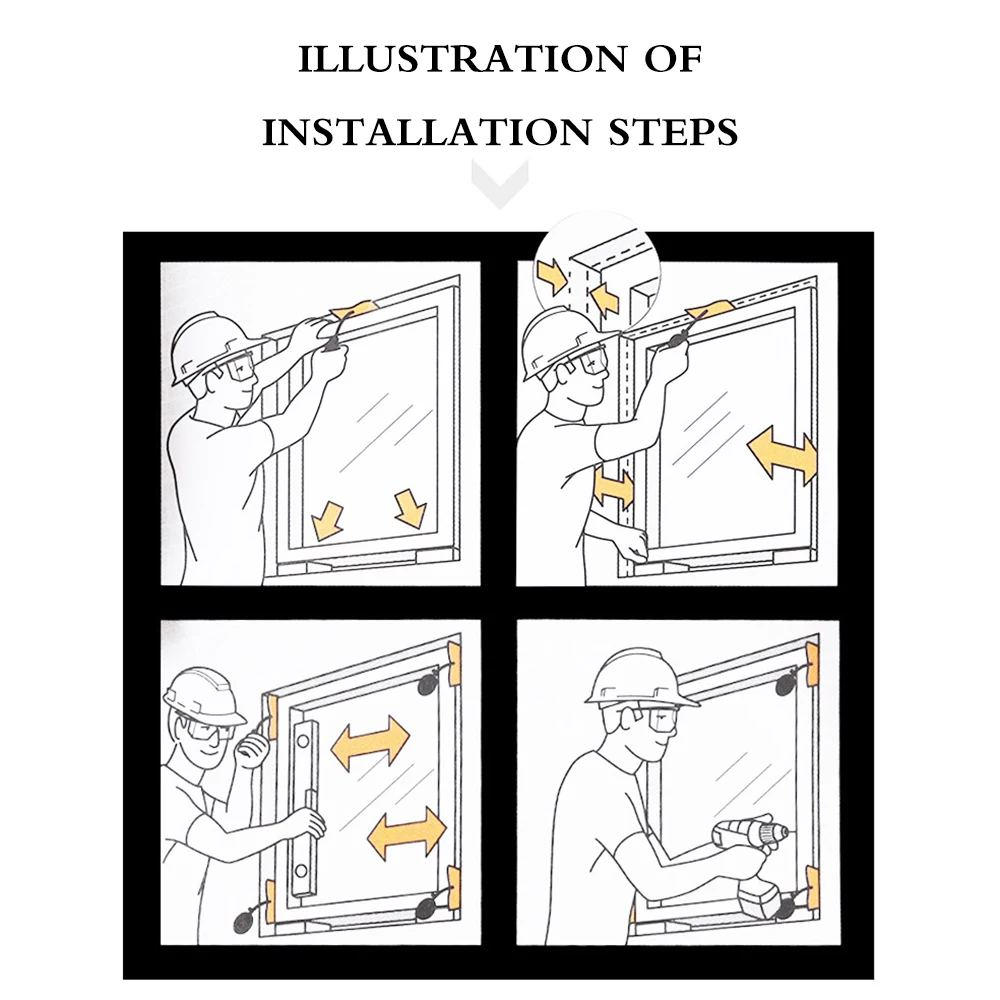 ILLUSTRATION OF

INSTALLATION STEPS