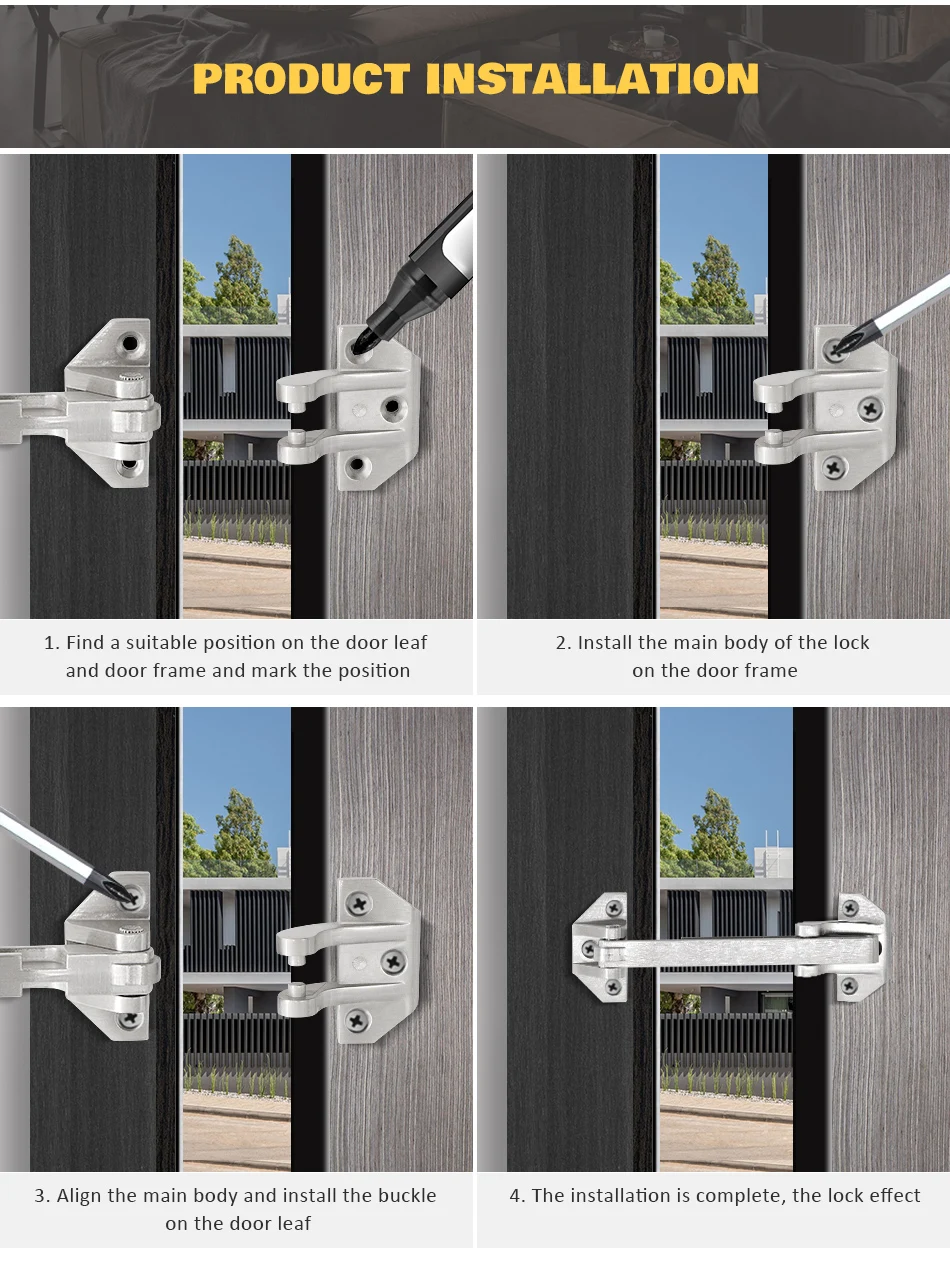 PRODUCT INSTALLATION

1. Find a suitable position on the door leaf and door frame and mark the position

2. Install the main body of the lock on the door frame

3. Align the main body and install the buckle on the door leaf

4. The installation is complete, the lock effect