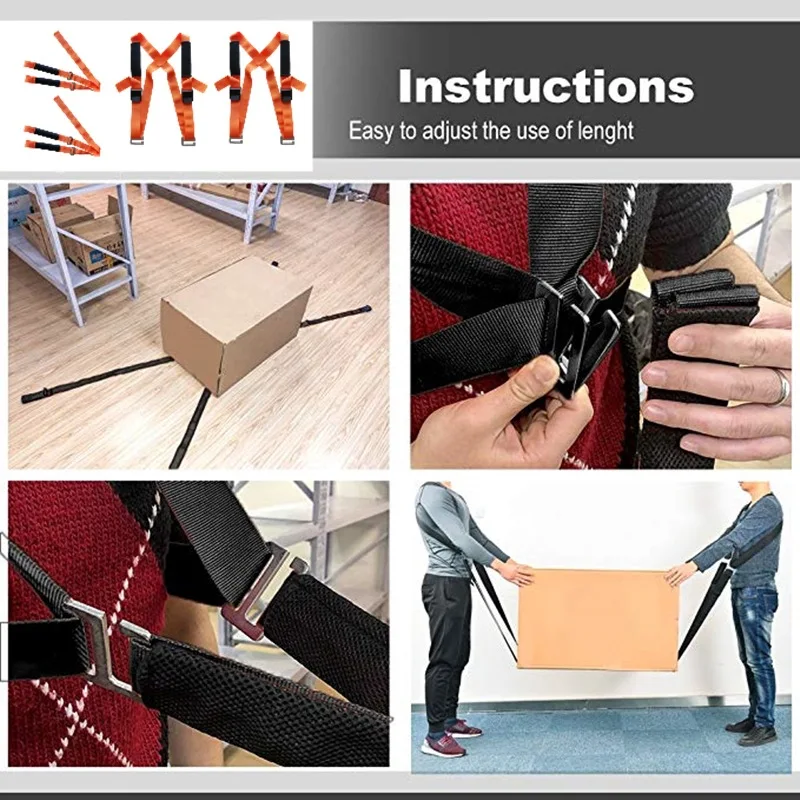 Instructions
Easy to adjust the use of lenght