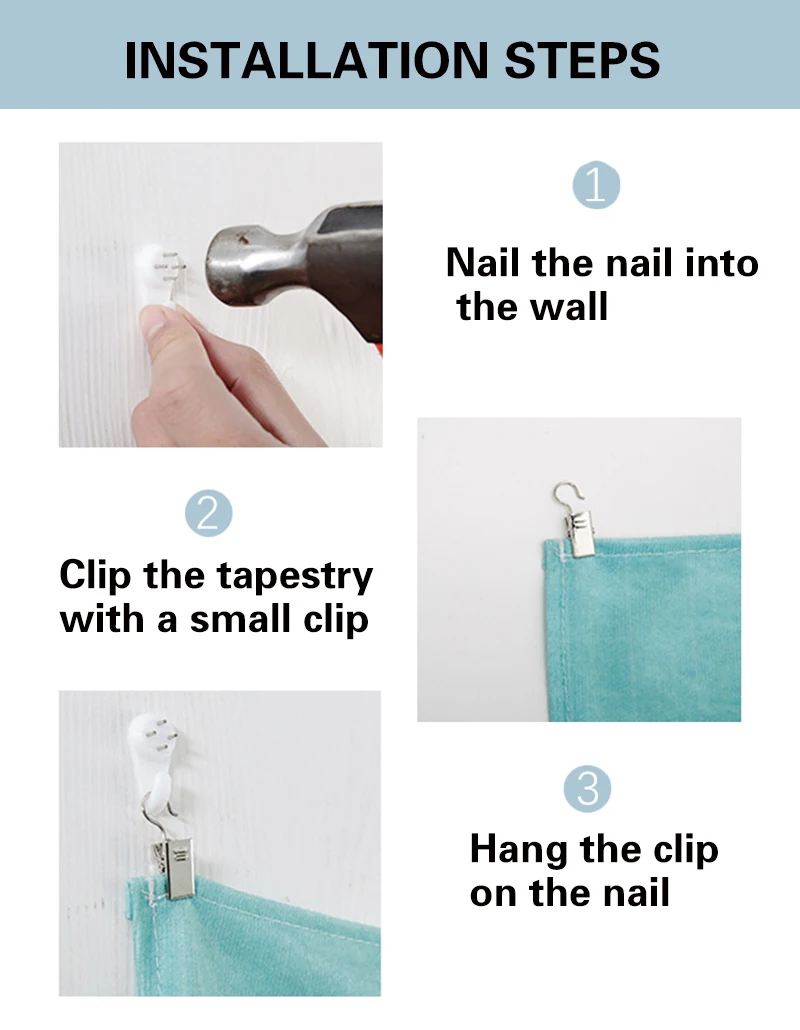 INSTALLATION STEPS

1

Nail the nail into the wall

2

Clip the tapestry with a small clip

3

Hang the clip on the nail