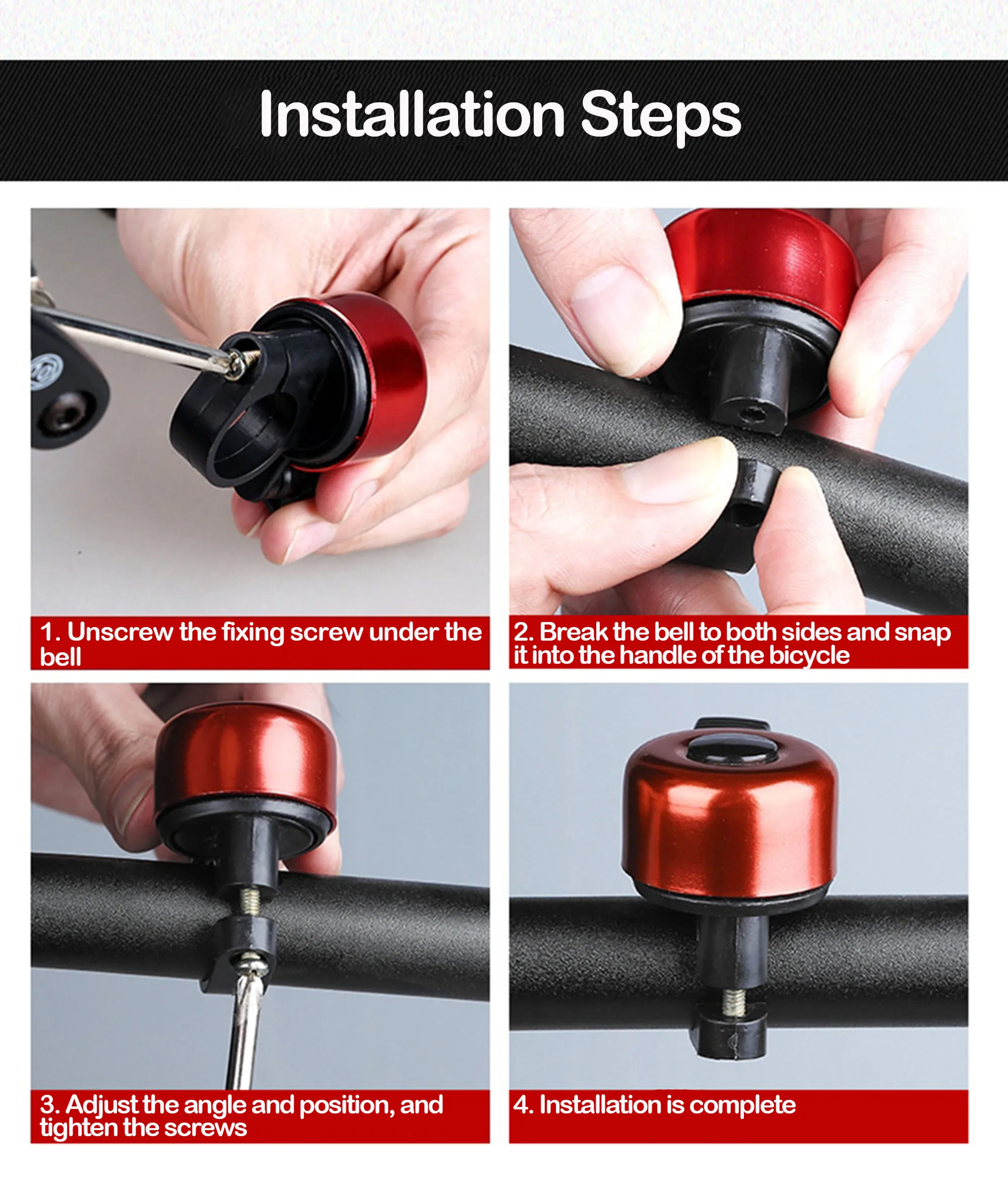 Installation Steps

1. Unscrew the fixing screw under the bell

2. Break the bell to both sides and snap it into the handle of the bicycle

3. Adjust the angle and position, and tighten the screws

4. Installation is complete