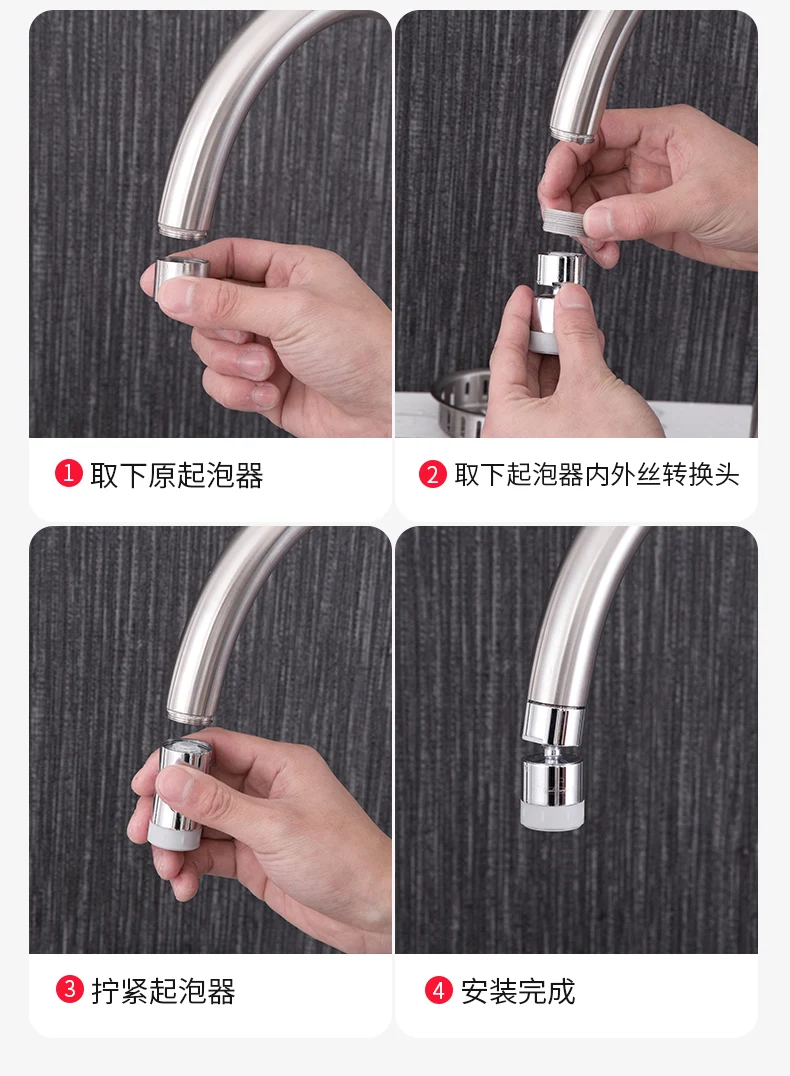 1 取下原起泡器

2 取下起泡器内外丝转换头

3 拧紧起泡器

4 安装完成