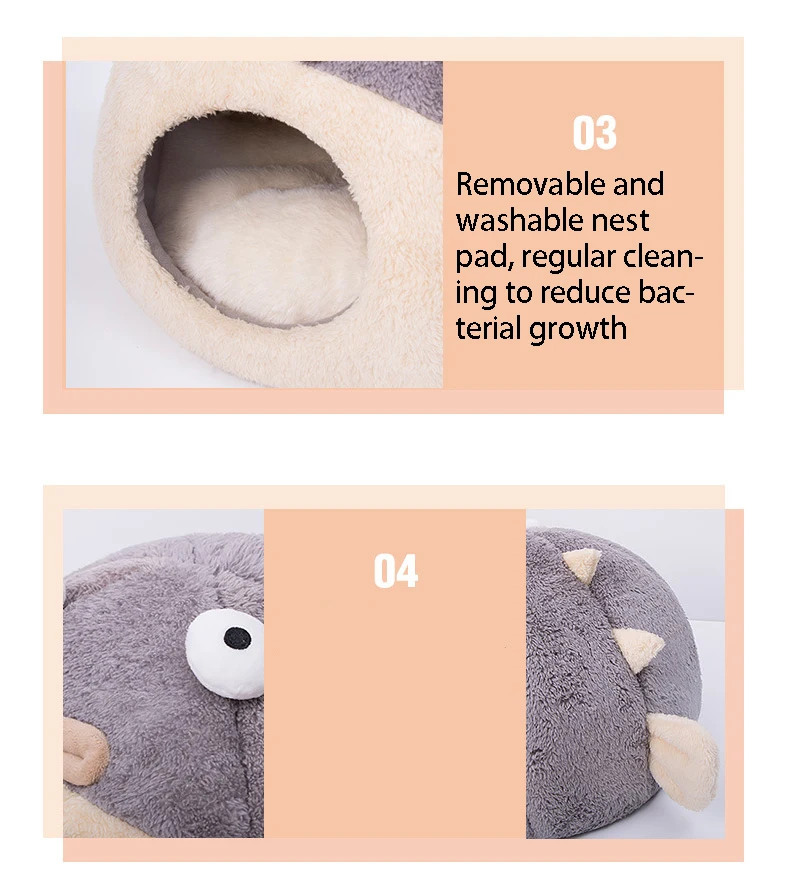 03

Removable and washable nest pad, regular cleaning to reduce bacterial growth

04