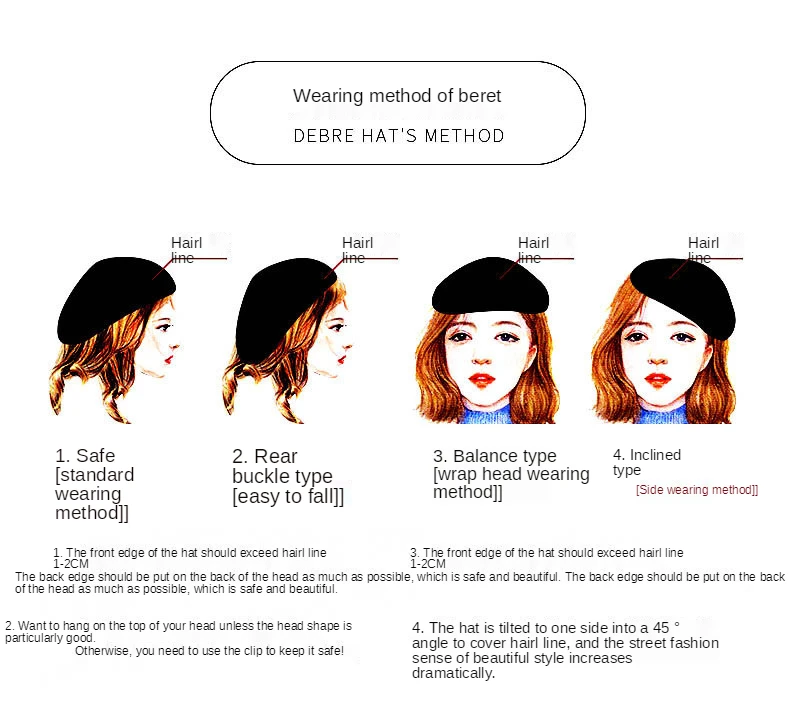 Wearing method of beret

DEBRE HAT'S METHOD

Hairl line

Hairl line

Hairl line

Hairl line

1. Safe [standard wearing method]]

2. Rear buckle type [easy to fall]]

3. Balance type [wrap head wearing method]]

4. Inclined type

[Side wearing method]]

1. The front edge of the hat should exceed hairl line 1-2CM

3. The front edge of the hat should exceed hairl line 1-2CM

The back edge should be put on the back of the head as much as possible, which is safe and beautiful. The back edge should be put on the back of the head as much as possible, which is safe and beautiful.

2. Want to hang on the top of your head unless the head shape is particularly good.
Otherwise, you need to use the clip to keep it safe!

4. The hat is tilted to one side into a 45 ° angle to cover hairl line, and the street fashion sense of beautiful style increases dramatically.