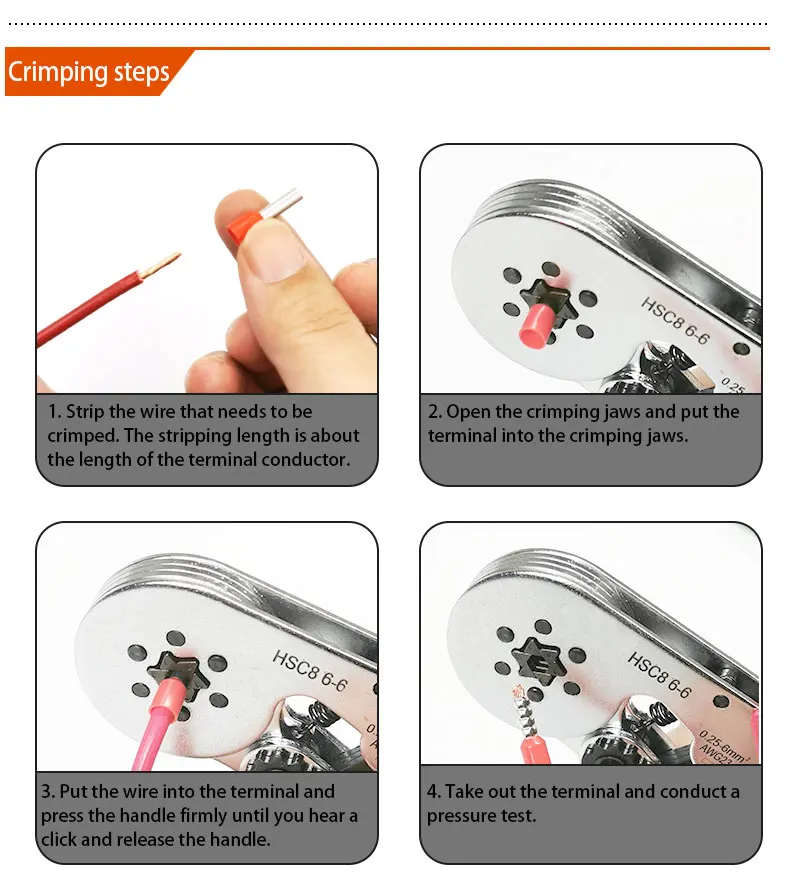 Crimping steps

HSC8 6-6

0.25

1. Strip the wire that needs to be crimped. The stripping length is about the length of the terminal conductor.

2. Open the crimping jaws and put the terminal into the crimping jaws.

HSC8 6-6

HSC8 6-6

$0.25\text{-}6mm^2$
AWG23

3. Put the wire into the terminal and press the handle firmly until you hear a click and release the handle.

4. Take out the terminal and conduct a pressure test.