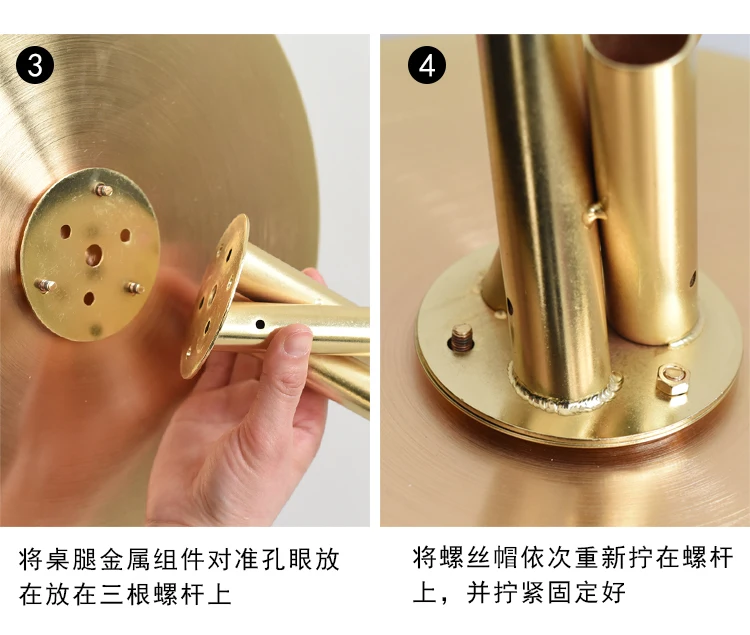 3

将桌腿金属组件对准孔眼放在放在三根螺杆上

4

将螺丝帽依次重新拧在螺杆上，并拧紧固定好