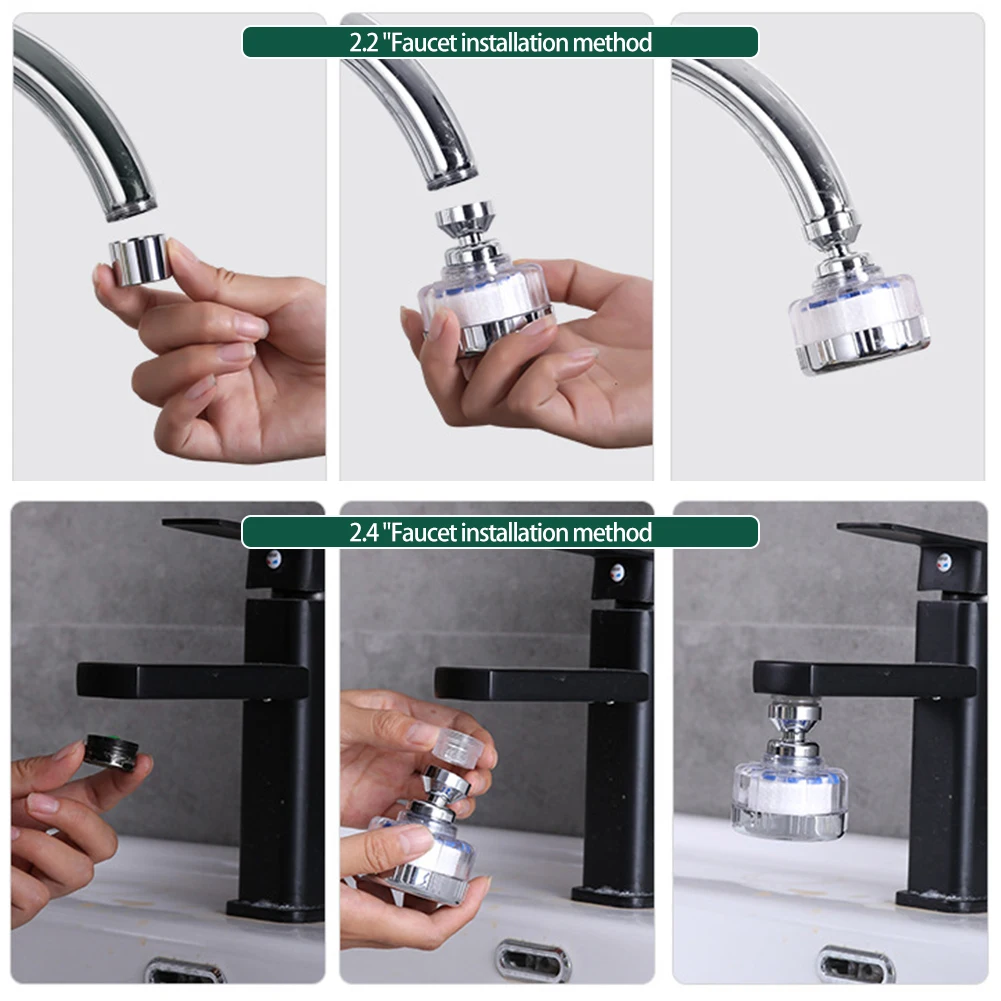 2.2 "Faucet installation method

2.4 "Faucet installation method