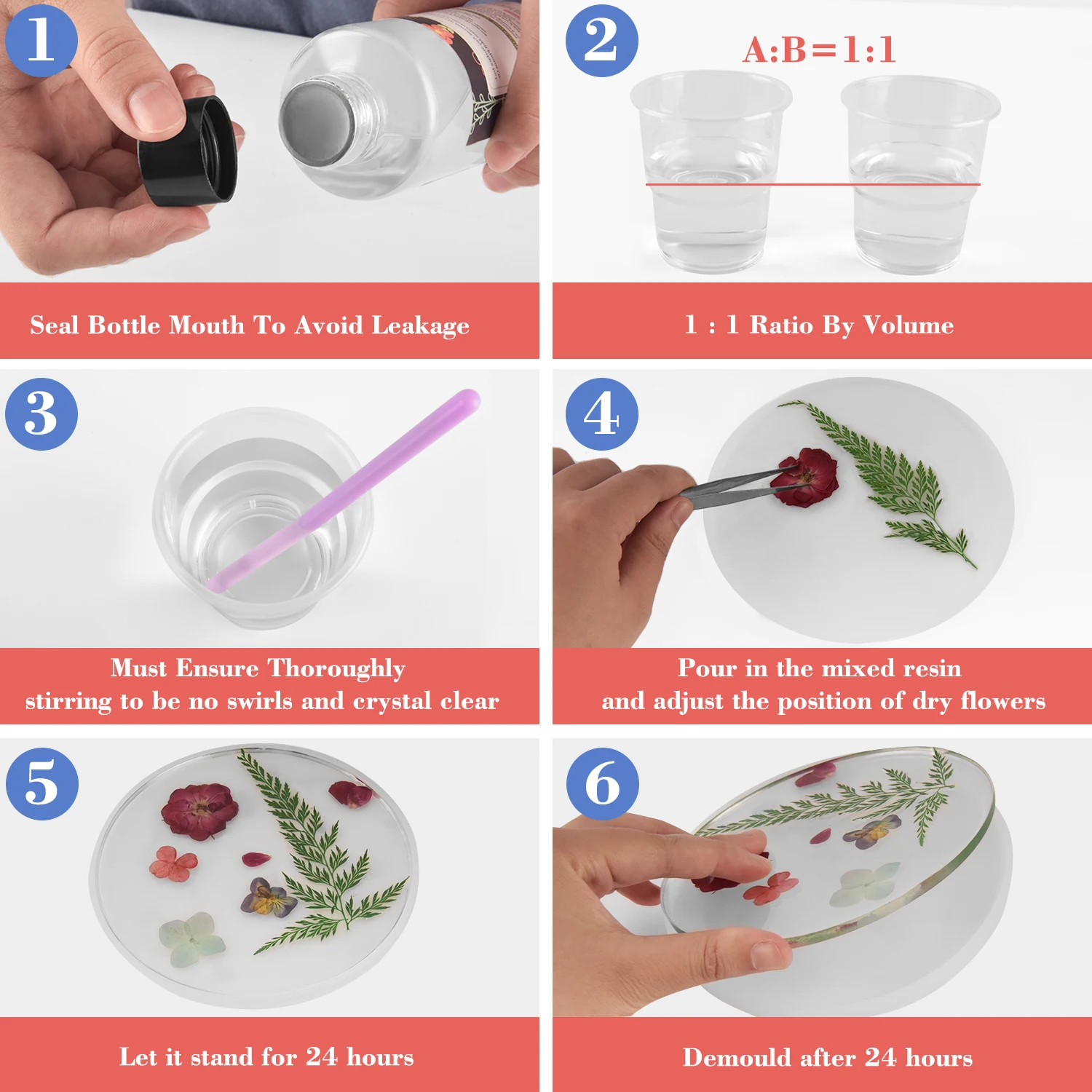 1

Seal Bottle Mouth To Avoid Leakage

2

A:B=1:1

1 : 1 Ratio By Volume

3

Must Ensure Thoroughly stirring to be no swirls and crystal clear

4

Pour in the mixed resin and adjust the position of dry flowers

5

Let it stand for 24 hours

6

Demould after 24 hours