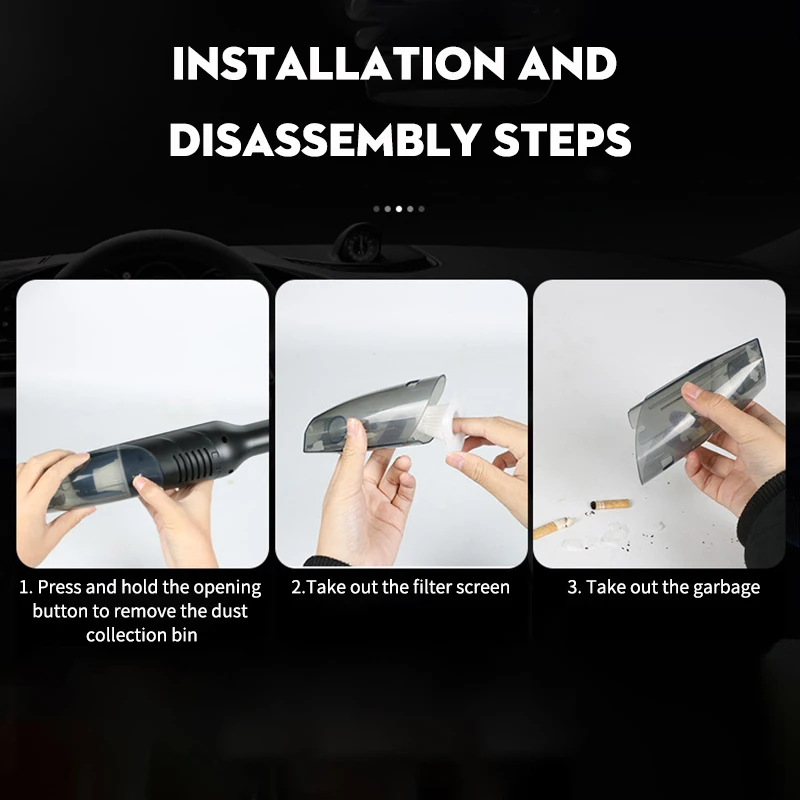 INSTALLATION AND DISASSEMBLY STEPS

1. Press and hold the opening button to remove the dust collection bin

2.Take out the filter screen

3. Take out the garbage