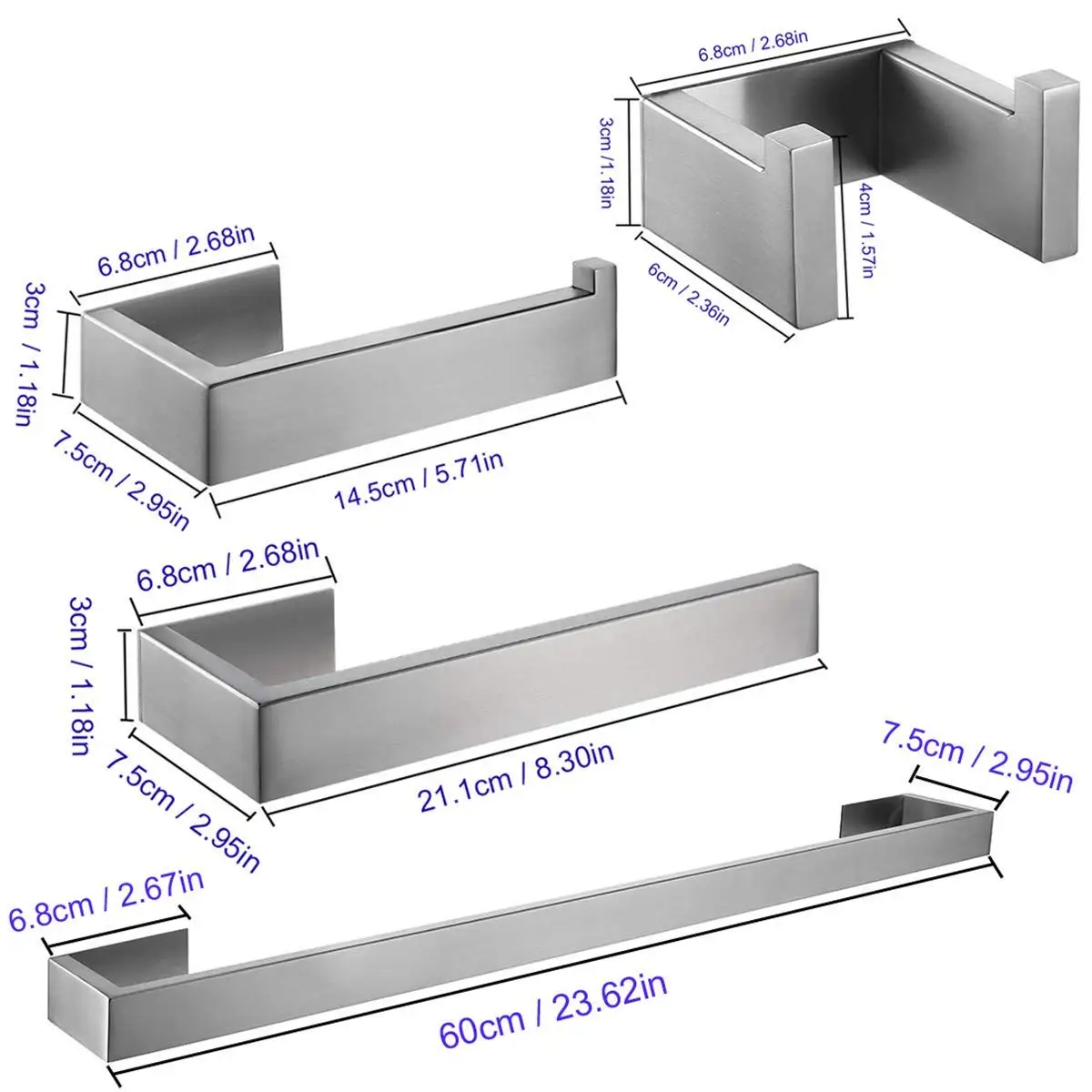 6.8cm / 2.68in
3cm / 1.18in
4cm / 1.57in
6cm / 2.36in

6.8cm / 2.68in
3cm / 1.18in
7.5cm / 2.95in
14.5cm / 5.71in

6.8cm / 2.68in
3cm / 1.18in
7.5cm / 2.95in
21.1cm / 8.30in

7.5cm / 2.95in
6.8cm / 2.67in
60cm / 23.62in