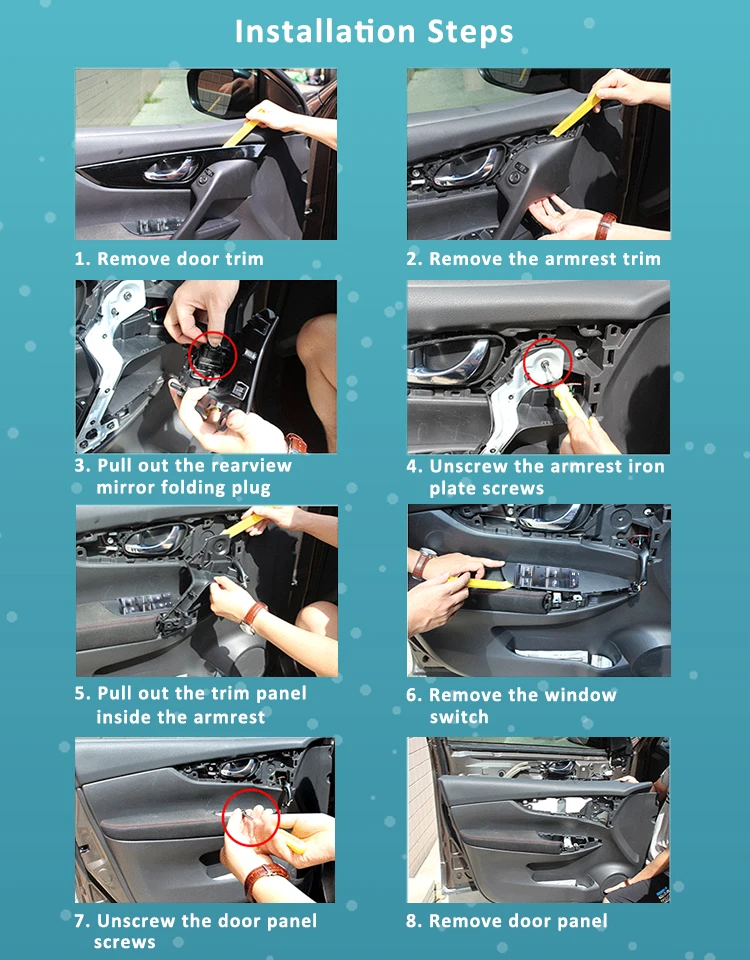 Installation Steps

1. Remove door trim

2. Remove the armrest trim

3. Pull out the rearview mirror folding plug

4. Unscrew the armrest iron plate screws

5. Pull out the trim panel inside the armrest

6. Remove the window switch

7. Unscrew the door panel screws

8. Remove door panel