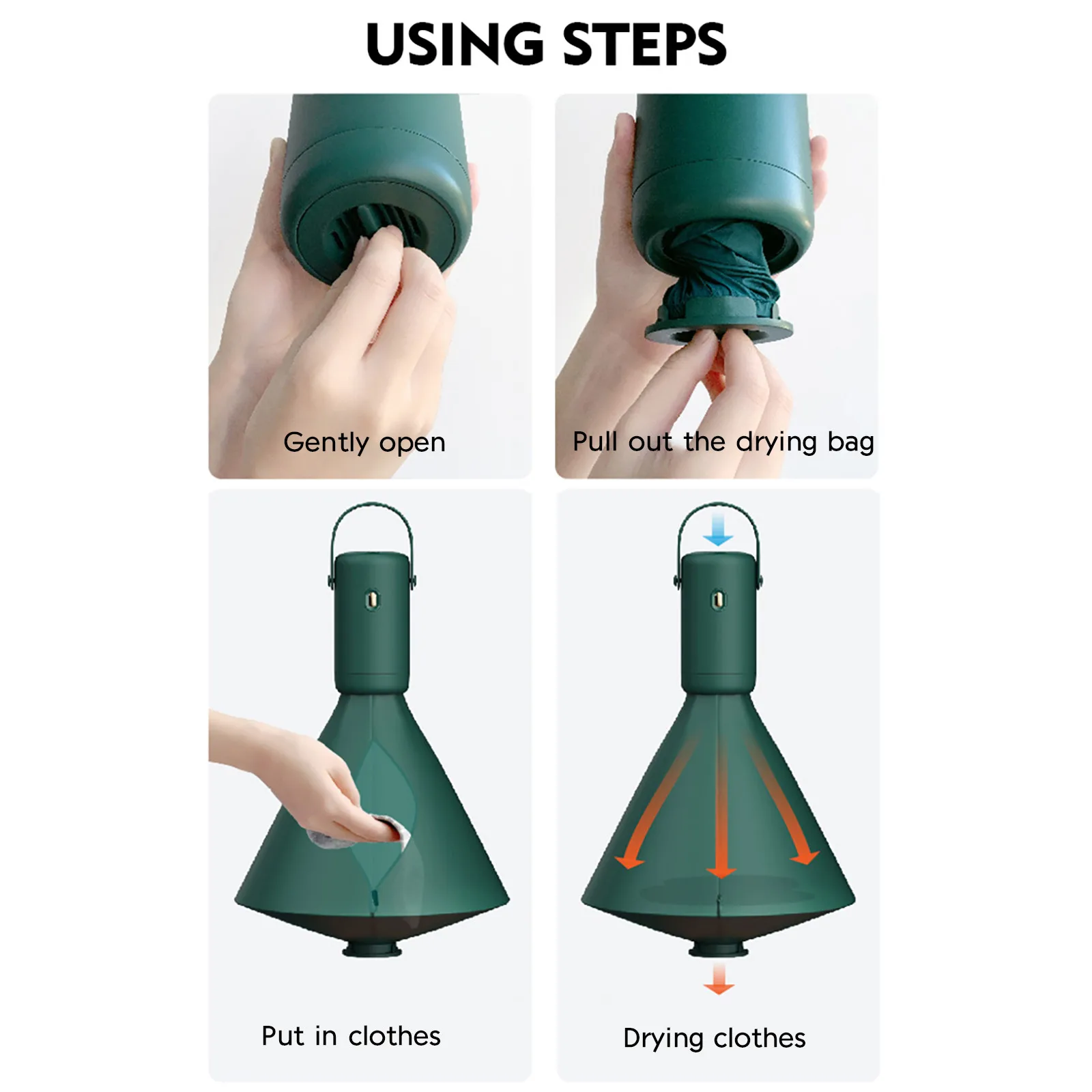 USING STEPS

Gently open

Pull out the drying bag

Put in clothes

Drying clothes