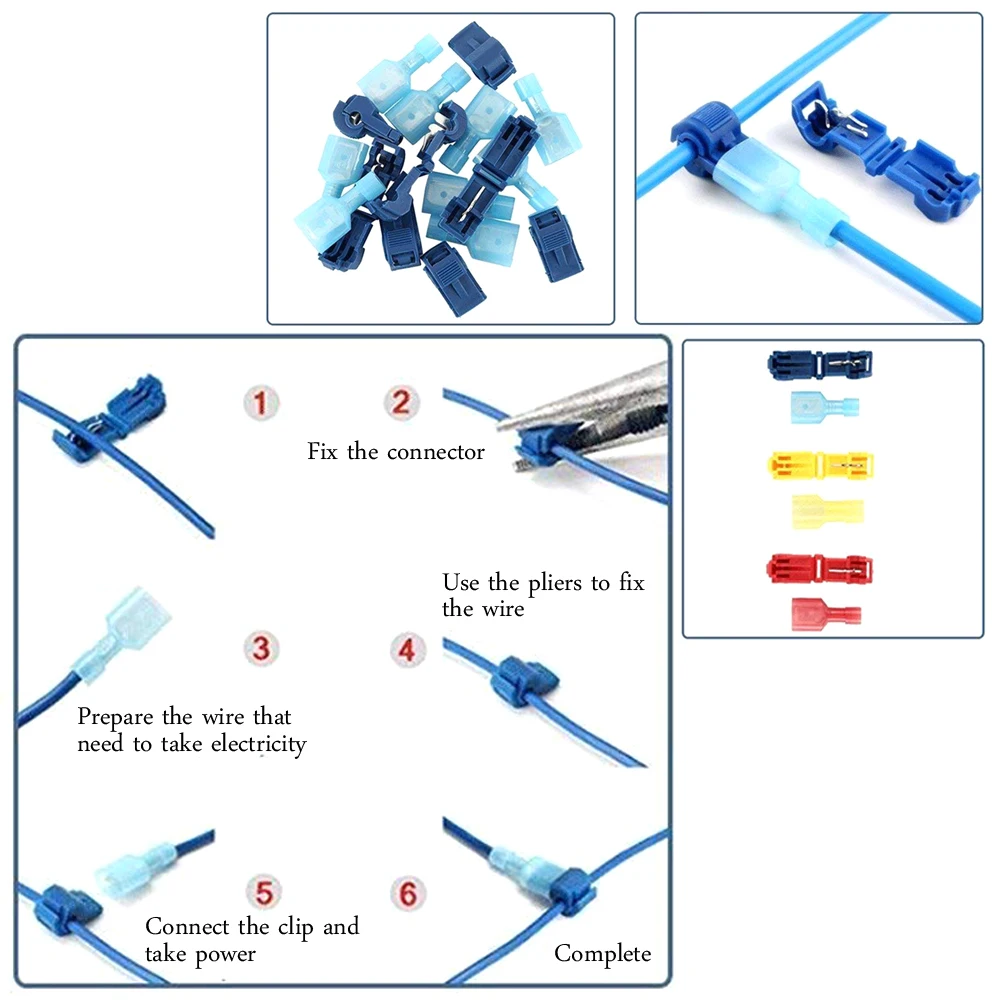 1

2

Fix the connector

Use the pliers to fix the wire

3

4

Prepare the wire that need to take electricity

5

6

Connect the clip and take power

Complete