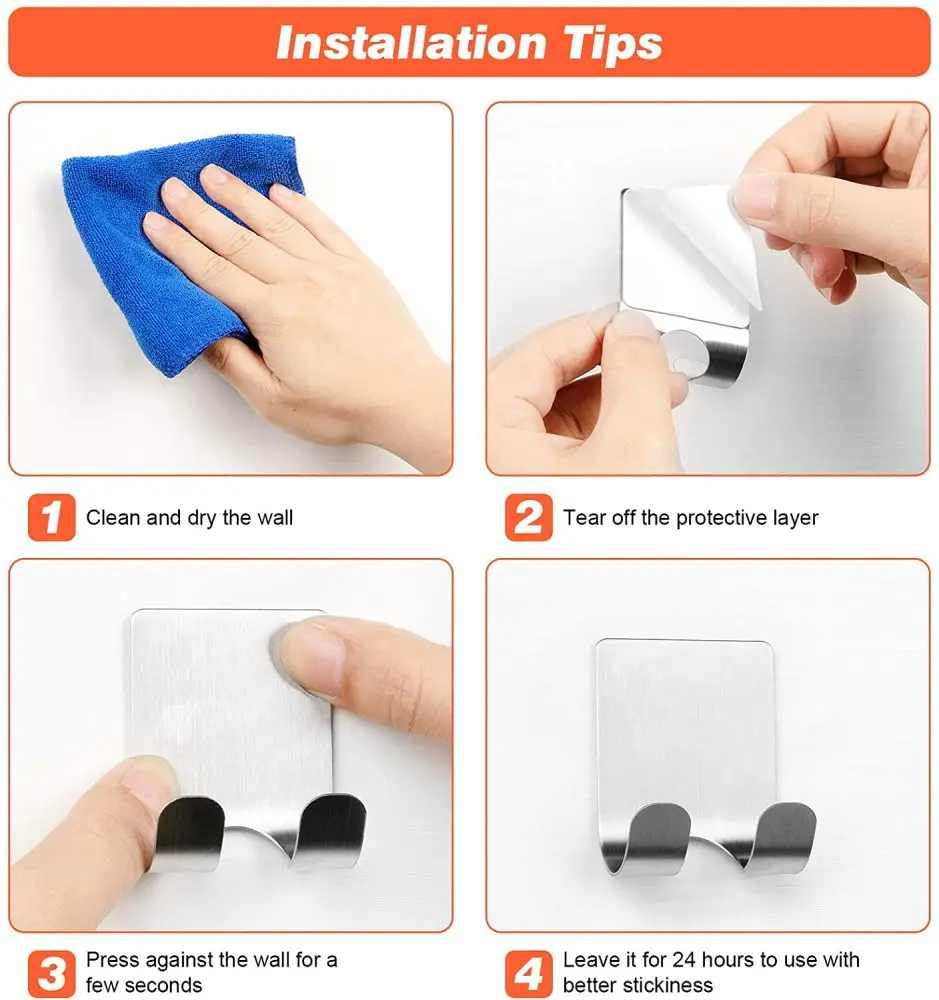 Installation Tips

1 Clean and dry the wall

2 Tear off the protective layer

3 Press against the wall for a few seconds

4 Leave it for 24 hours to use with better stickiness