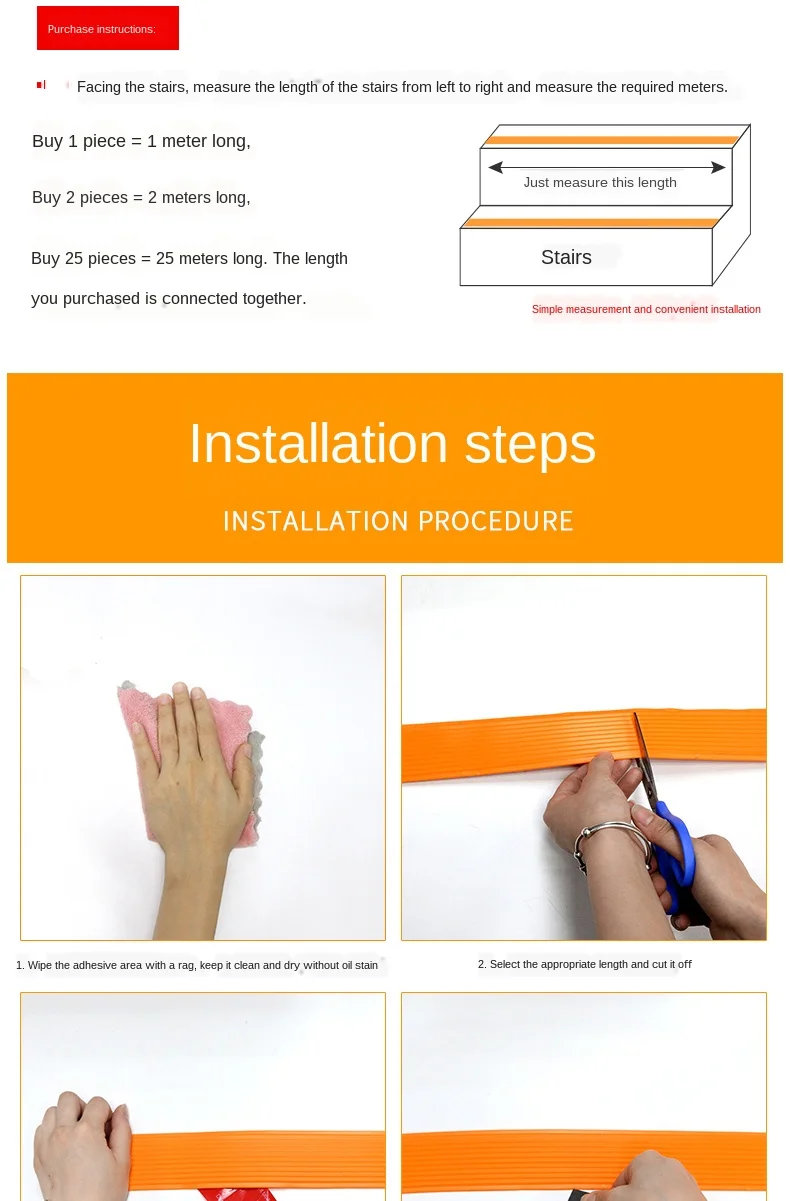 Purchase instructions:

Facing the stairs, measure the length of the stairs from left to right and measure the required meters.

Buy 1 piece = 1 meter long,

Buy 2 pieces = 2 meters long,

Buy 25 pieces = 25 meters long. The length you purchased is connected together.

Just measure this length

Stairs

Simple measurement and convenient installation

Installation steps

INSTALLATION PROCEDURE

1. Wipe the adhesive area with a rag, keep it clean and dry without oil stain

2. Select the appropriate length and cut it off