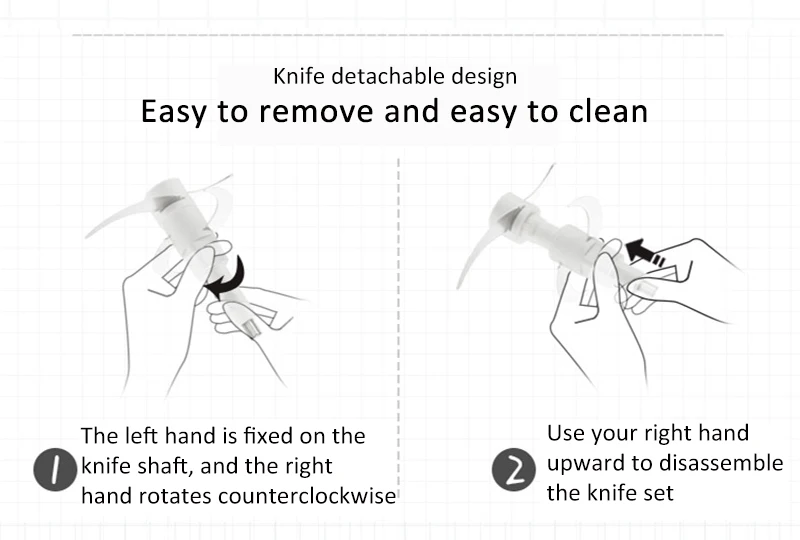 Knife detachable design

Easy to remove and easy to clean

1 The left hand is fixed on the knife shaft, and the right hand rotates counterclockwise

2 Use your right hand upward to disassemble the knife set