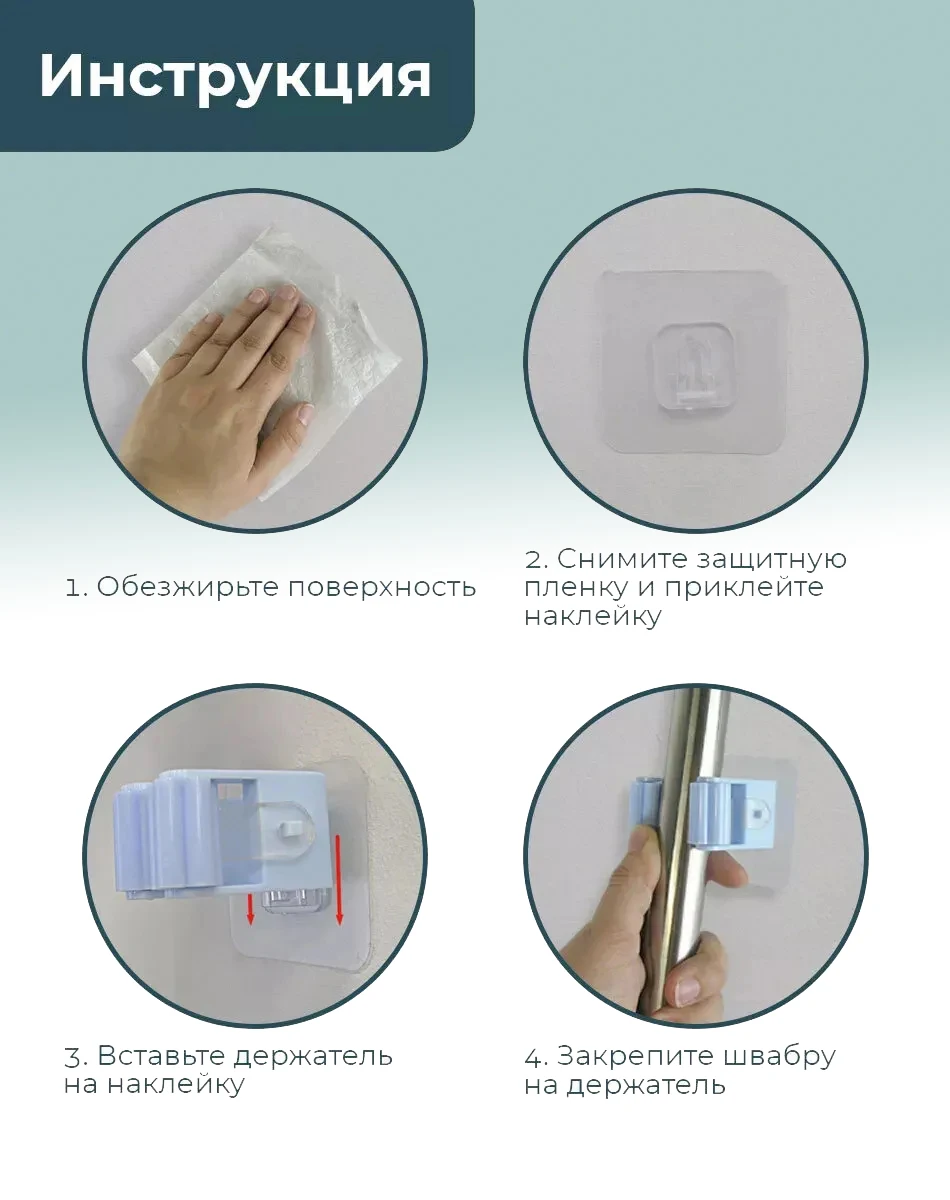 Инструкция

1. Обезжирьте поверхность

2. Снимите защитную пленку и приклейте наклейку

3. Вставьте держатель на наклейку

4. Закрепите швабру на держатель