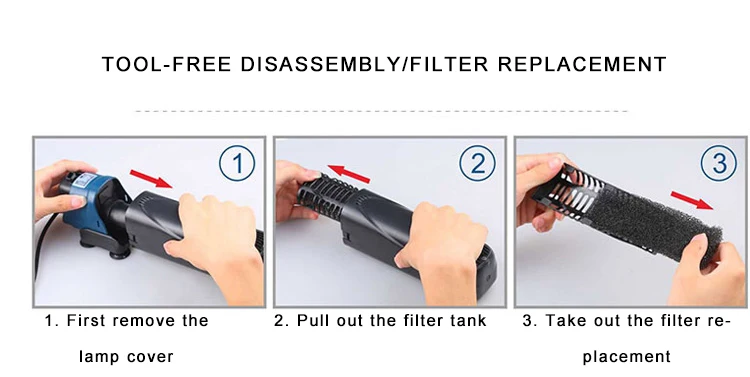 TOOL-FREE DISASSEMBLY/FILTER REPLACEMENT

1

2

3

1. First remove the lamp cover

2. Pull out the filter tank

3. Take out the filter replacement