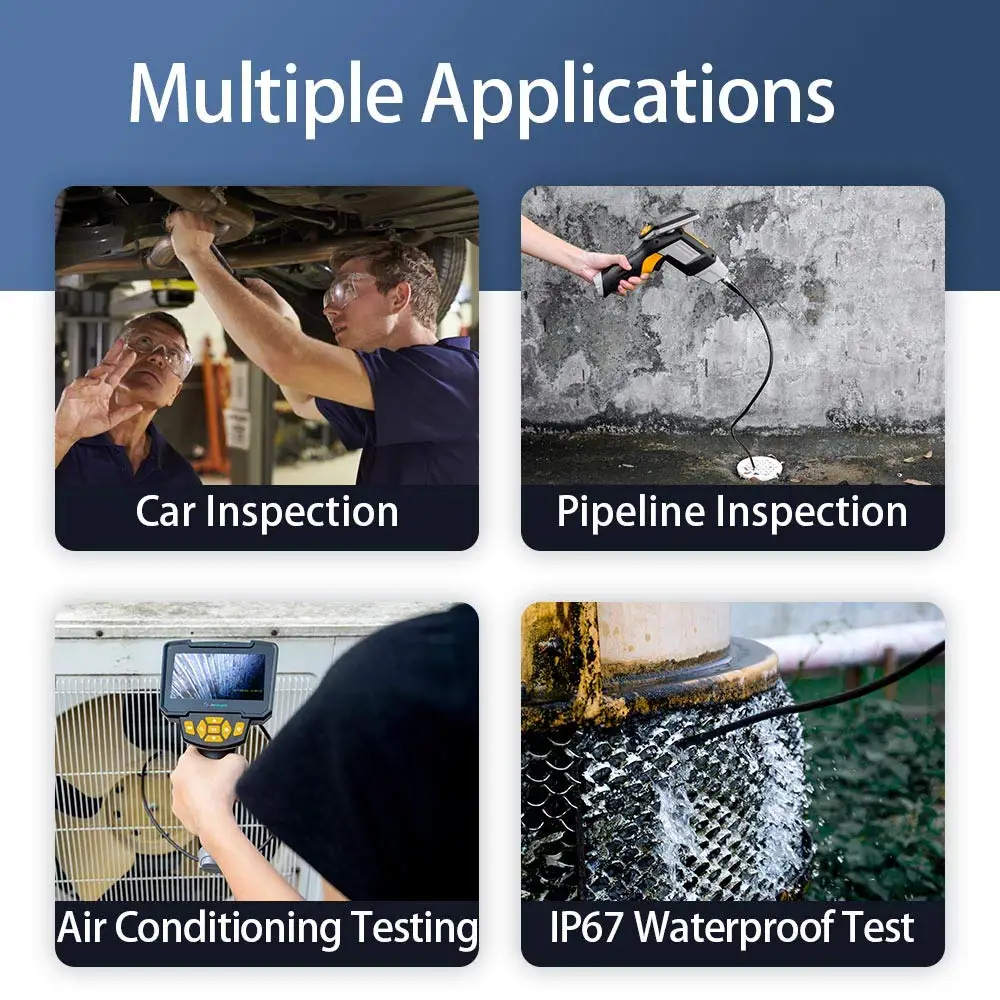 Multiple Applications

Car Inspection

Pipeline Inspection

Air Conditioning Testing

IP67 Waterproof Test