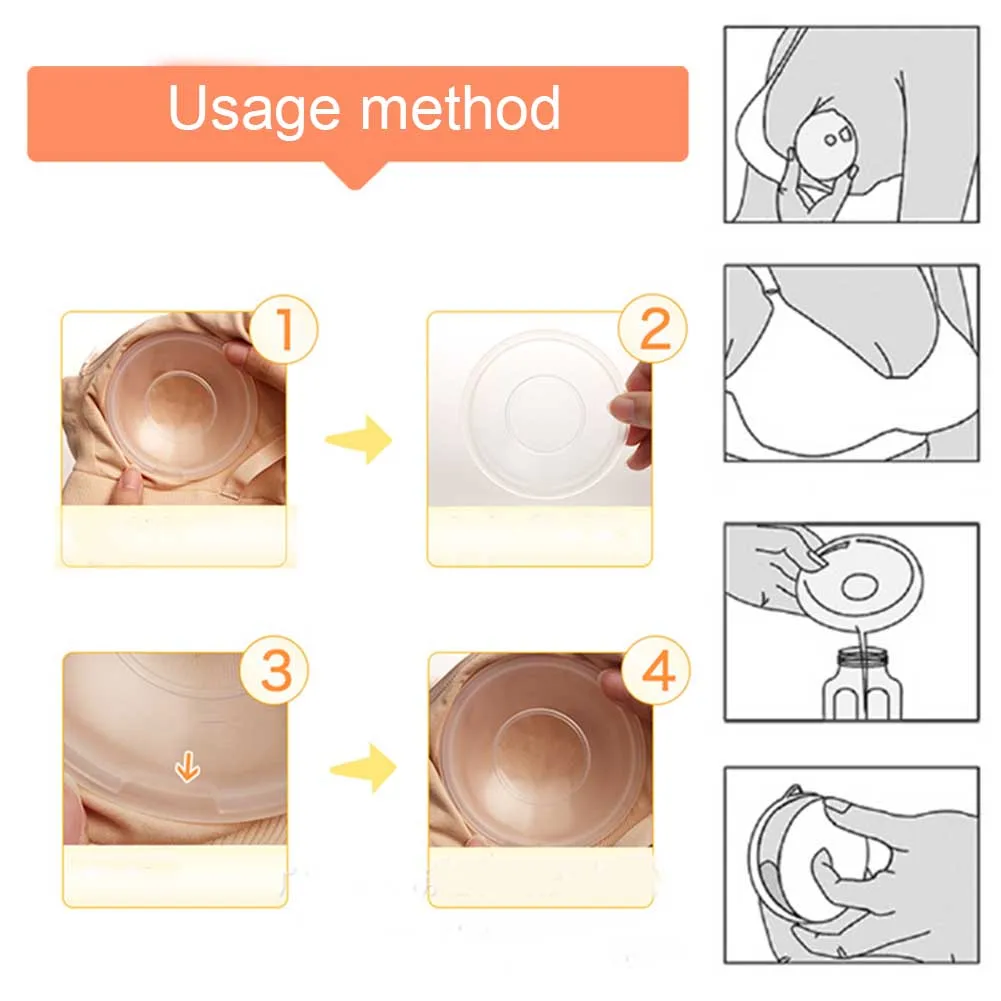 Usage method

1

2

3

4