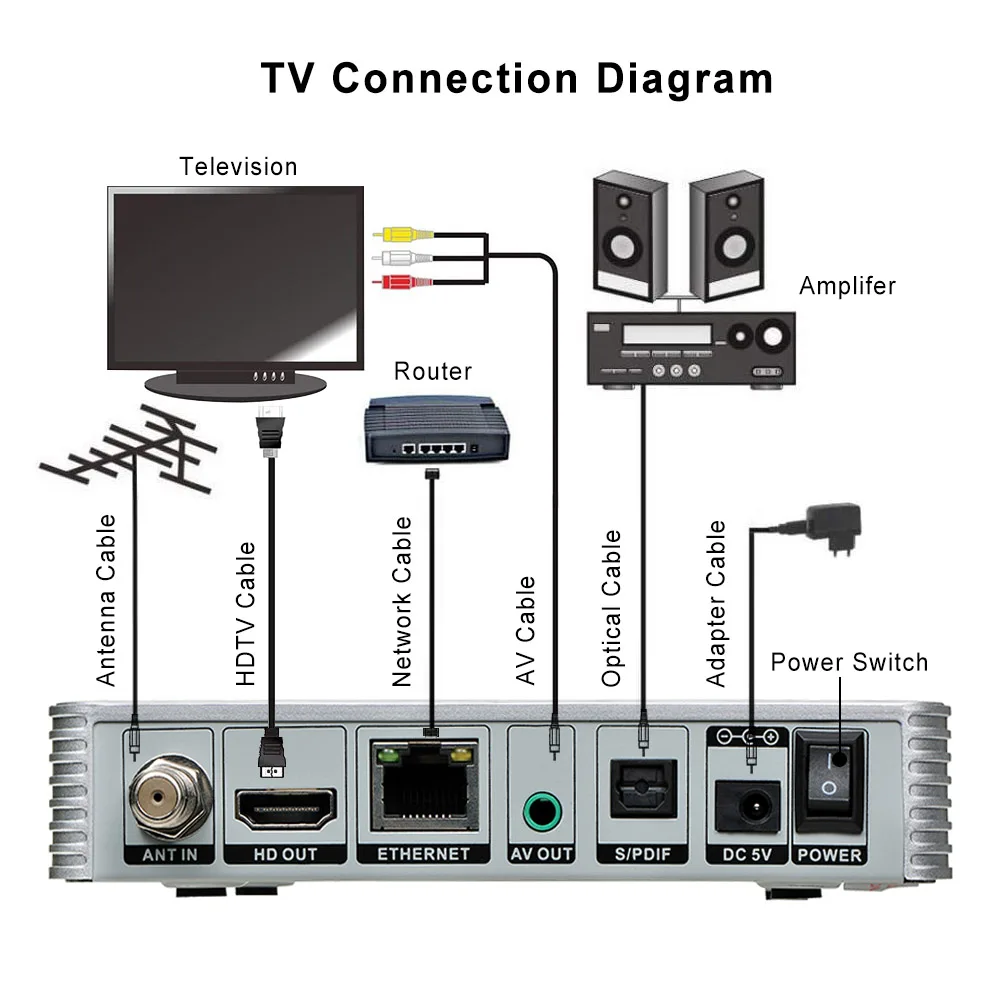 TV Connection Diagram

Television

Amplifer

Router

Antenna Cable

HDTV Cable

Network Cable

AV Cable

Optical Cable

Adapter Cable

Power Switch

ANT IN

HD OUT

ETHERNET

AV OUT

S/PDIF

DC 5V

POWER