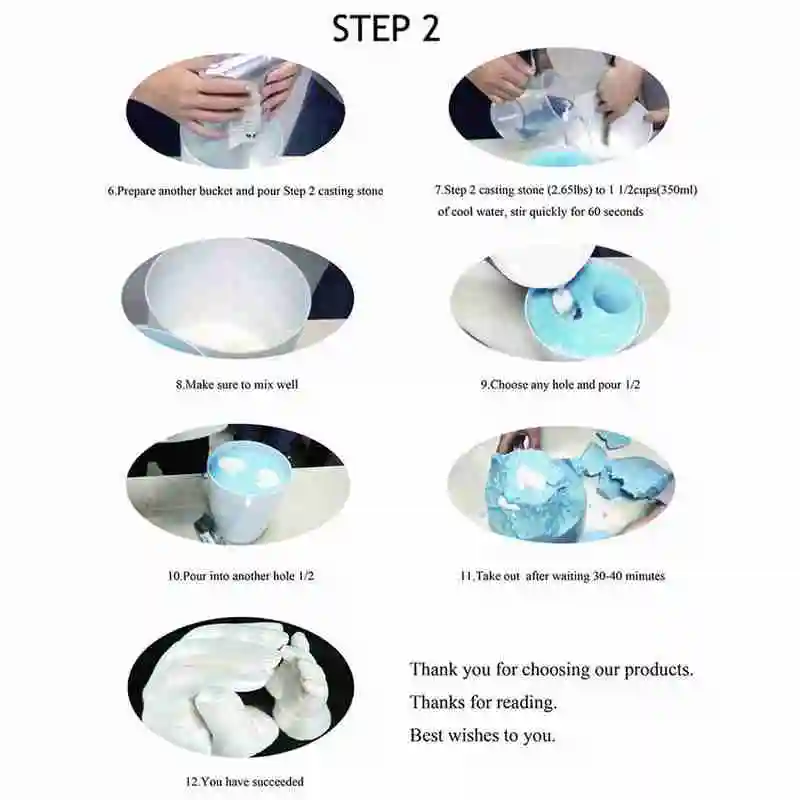 STEP 2

6.Prepare another bucket and pour Step 2 casting stone

7.Step 2 casting stone (2.65lbs) to 1 1/2cups(350ml) of cool water, stir quickly for 60 seconds

8.Make sure to mix well

9.Choose any hole and pour 1/2

10.Pour into another hole 1/2

11.Take out after waiting 30-40 minutes

12.You have succeeded

Thank you for choosing our products.

Thanks for reading.

Best wishes to you.