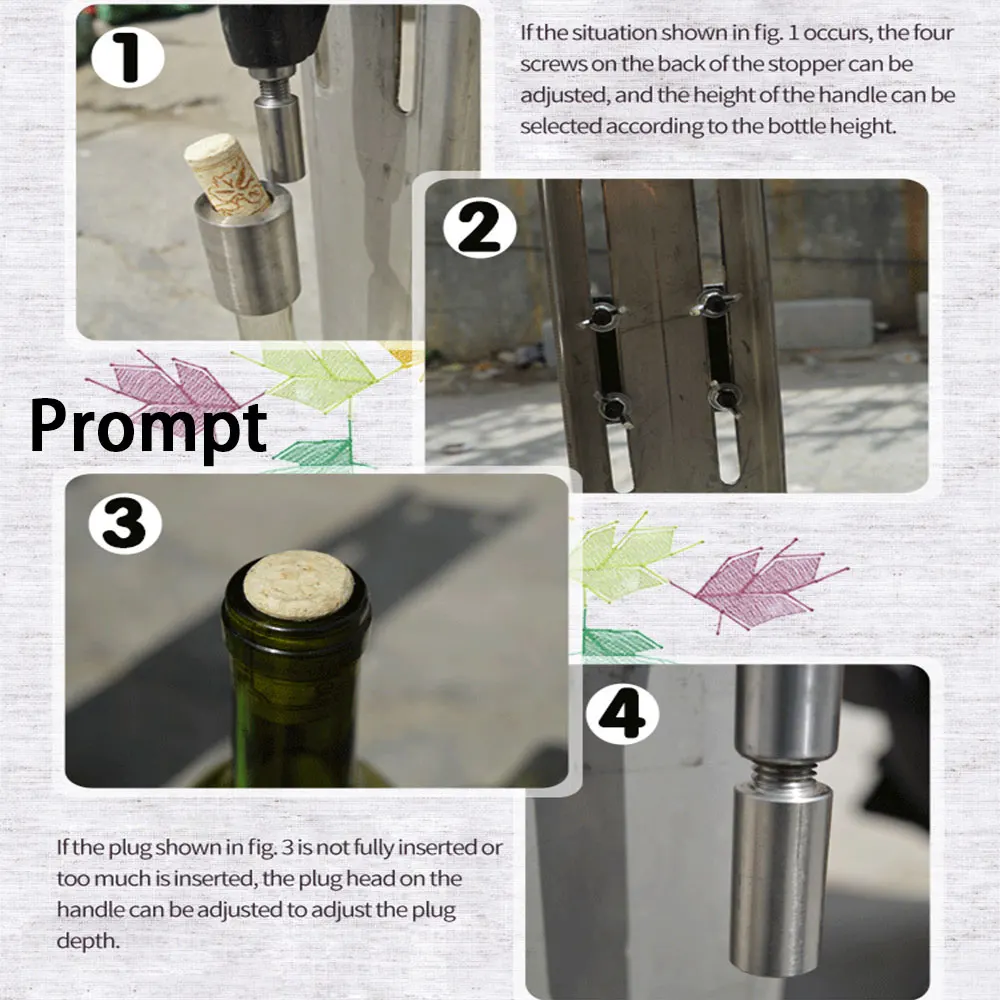 1

If the situation shown in fig. 1 occurs, the four screws on the back of the stopper can be adjusted, and the height of the handle can be selected according to the bottle height.

2

Prompt

3

4

If the plug shown in fig. 3 is not fully inserted or too much is inserted, the plug head on the handle can be adjusted to adjust the plug depth.