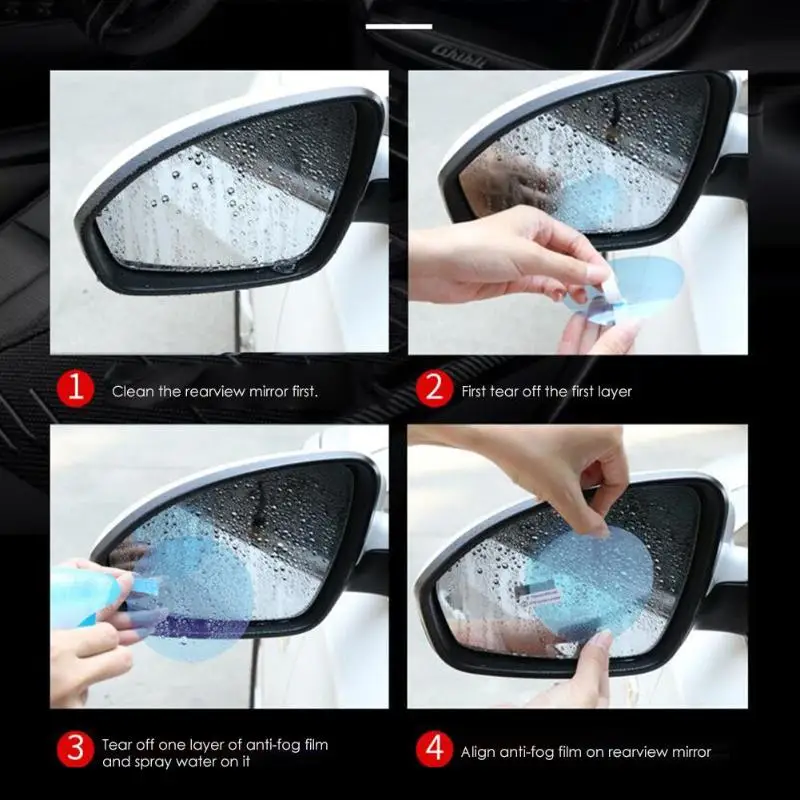 1 Clean the rearview mirror first.

2 First tear off the first layer

3 Tear off one layer of anti-fog film and spray water on it

4 Align anti-fog film on rearview mirror