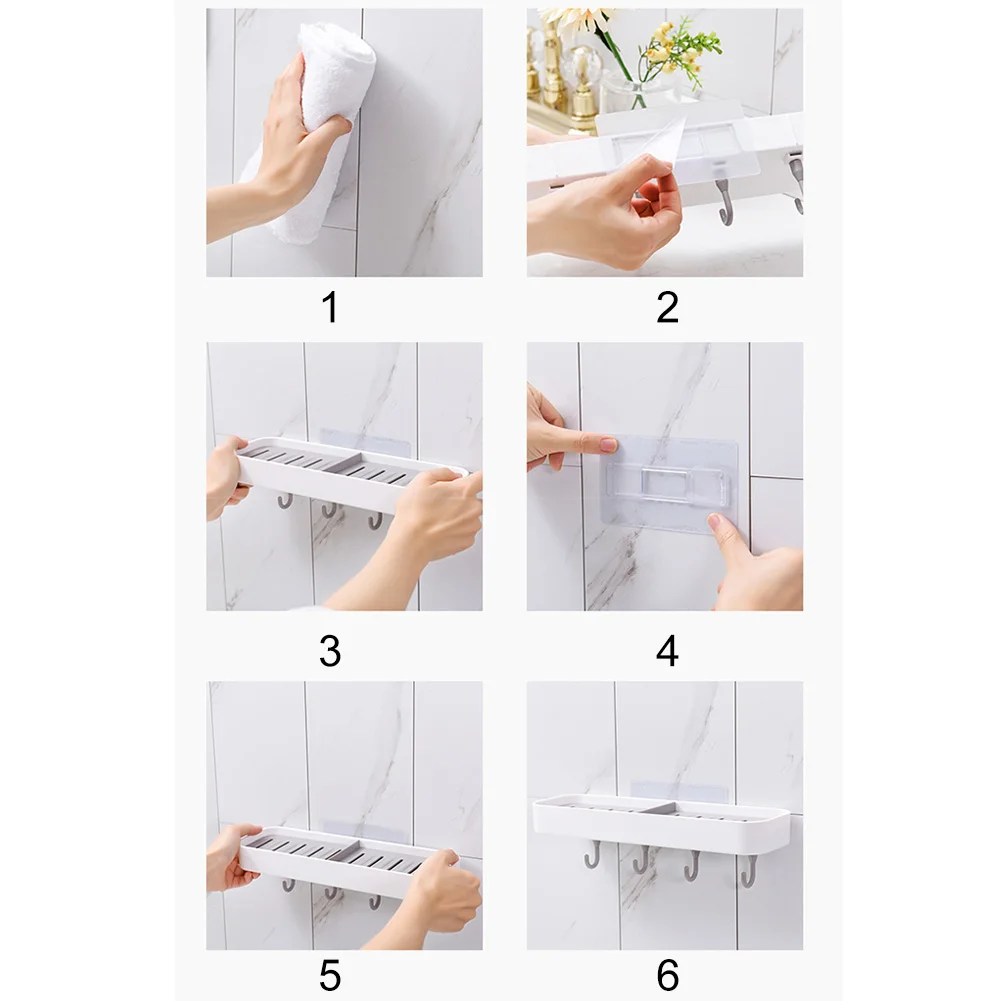 1

2

3

4

5

6